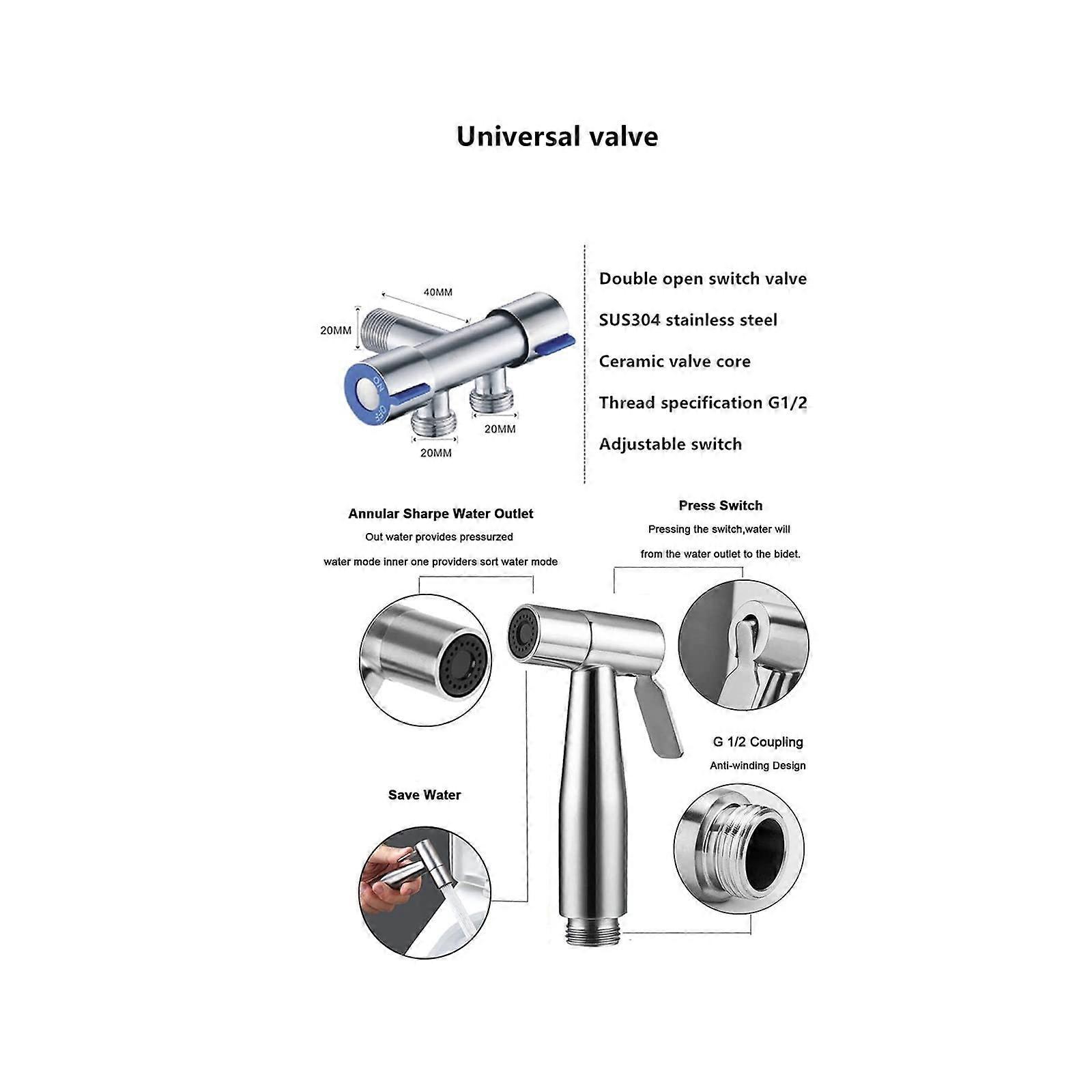 Universal valve

40MM
20MM
ON
OFF
20MM
20MM

Double open switch valve
SUS304 stainless steel
Ceramic valve core
Thread specification G1/2
Adjustable switch

Annular Sharpe Water Outlet
Out water provides pressurzed
water mode inner one providers sort water mode

Press Switch
Pressing the switch,water will
from the water outlet to the bidet.

G 1/2 Coupling
Anti-winding Design

Save Water