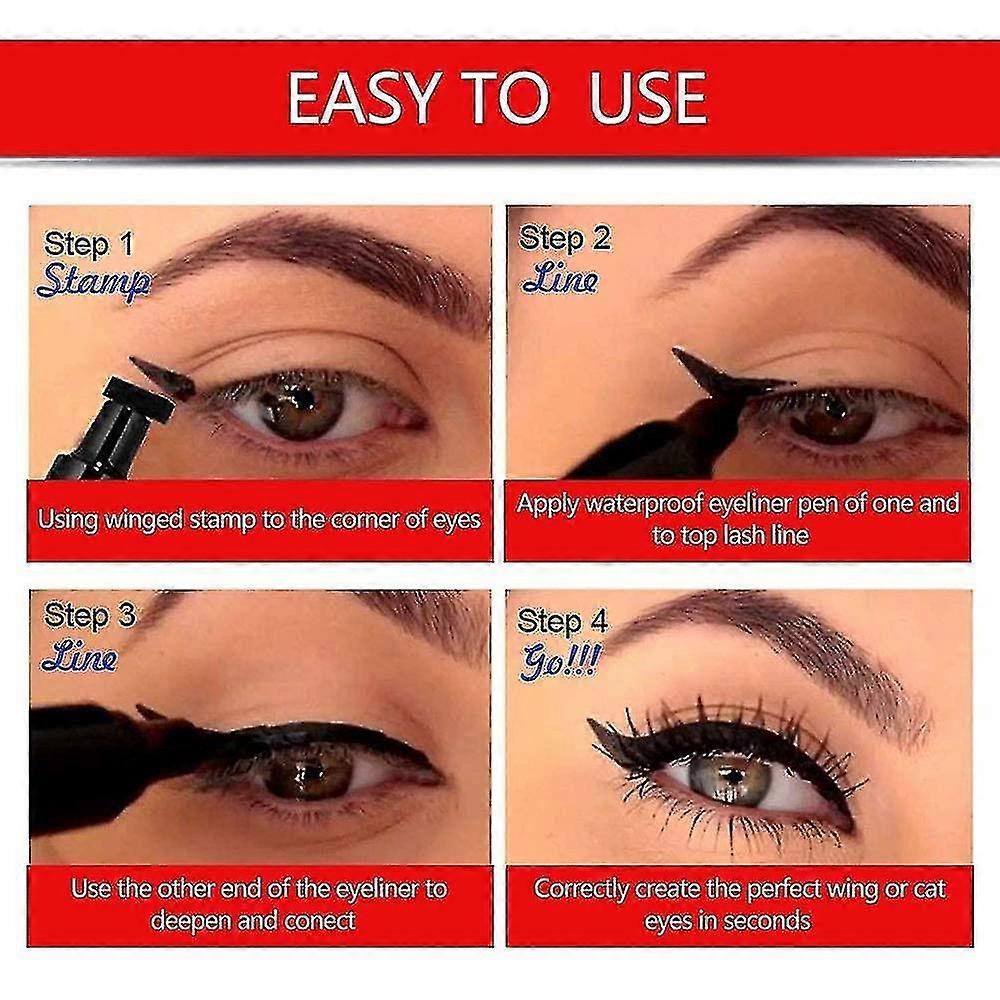 EASY TO USE

Step 1
Stamp

Using winged stamp to the corner of eyes

Step 2
Line

Apply waterproof eyeliner pen of one and to top lash line

Step 3
Line

Use the other end of the eyeliner to deepen and conect

Step 4
Go!!!

Correctly create the perfect wing or cat eyes in seconds