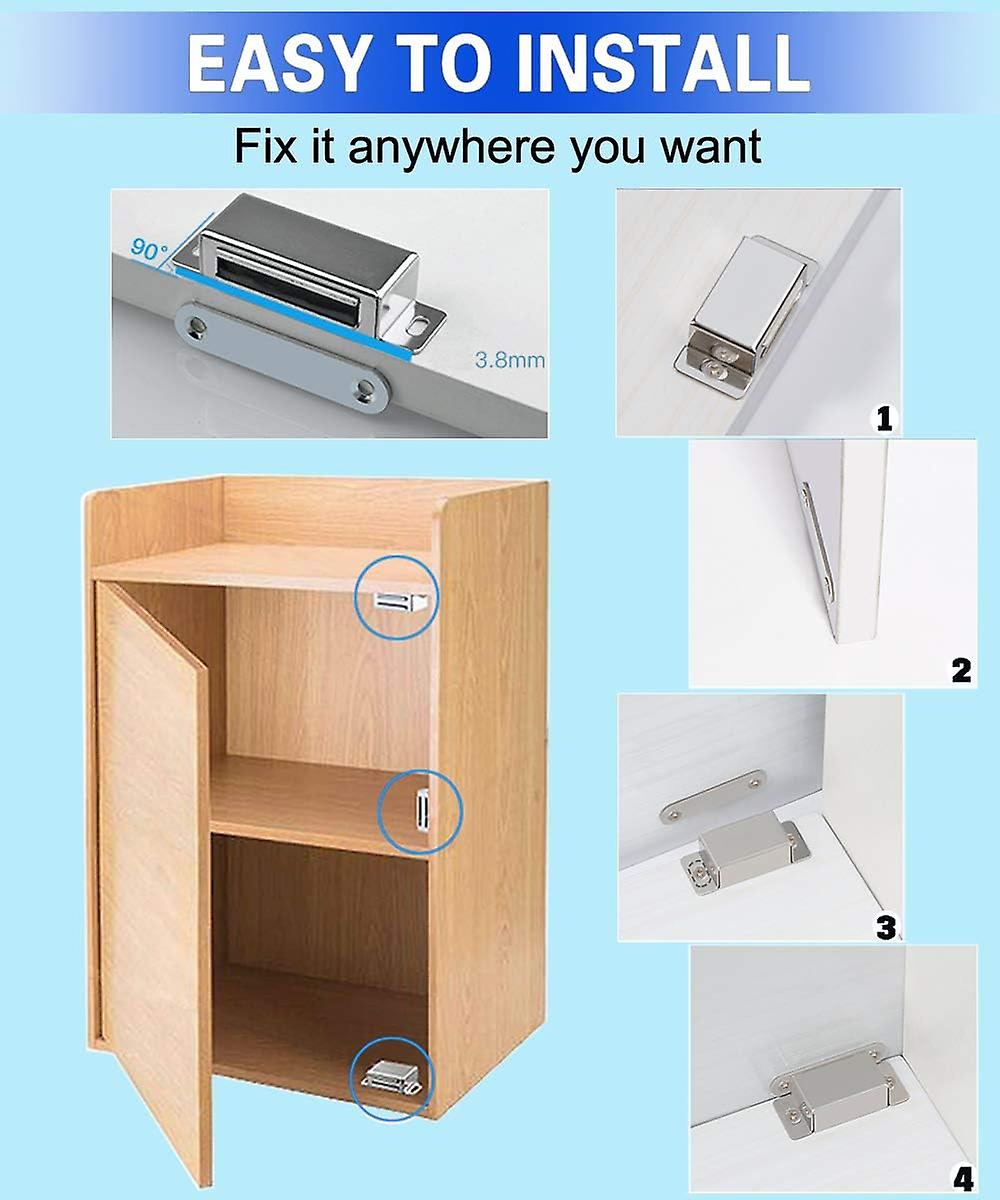 EASY TO INSTALL

Fix it anywhere you want

90°

3.8mm

1

2

3

4