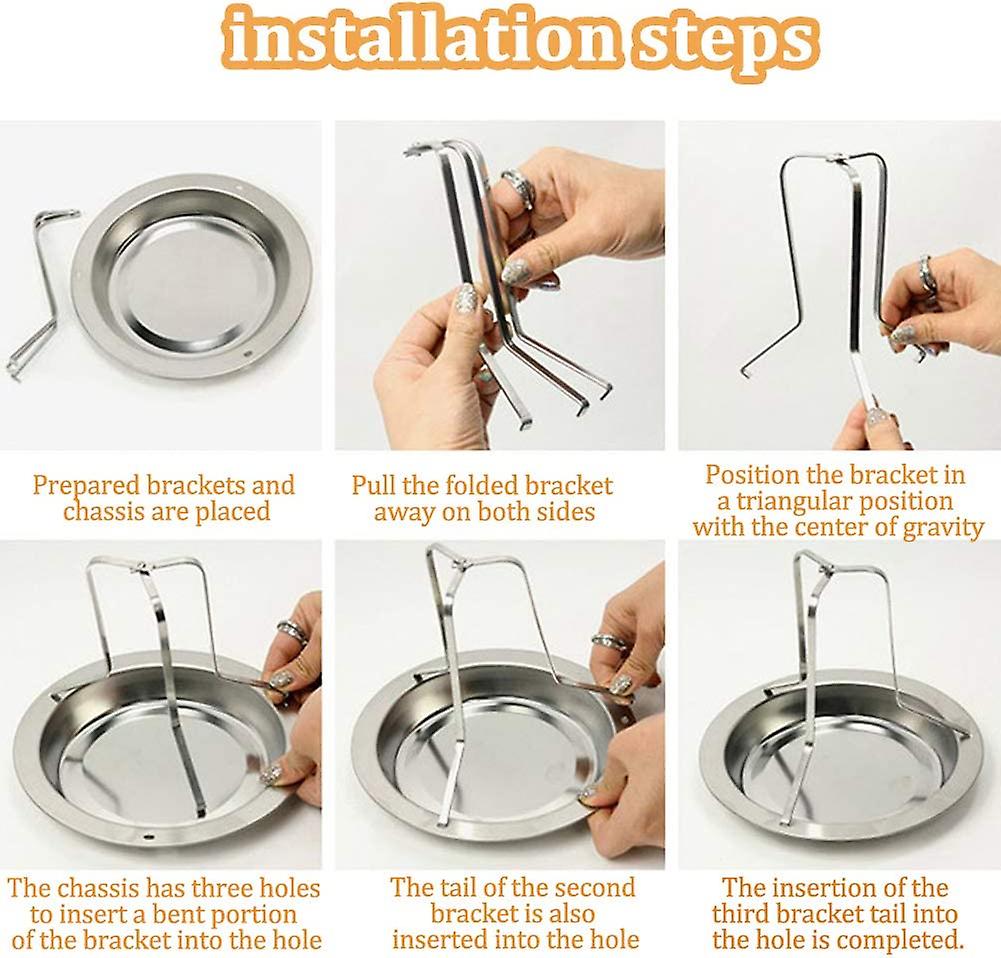 installation steps

Prepared brackets and chassis are placed

Pull the folded bracket away on both sides

Position the bracket in a triangular position with the center of gravity

The chassis has three holes to insert a bent portion of the bracket into the hole

The tail of the second bracket is also inserted into the hole

The insertion of the third bracket tail into the hole is completed.