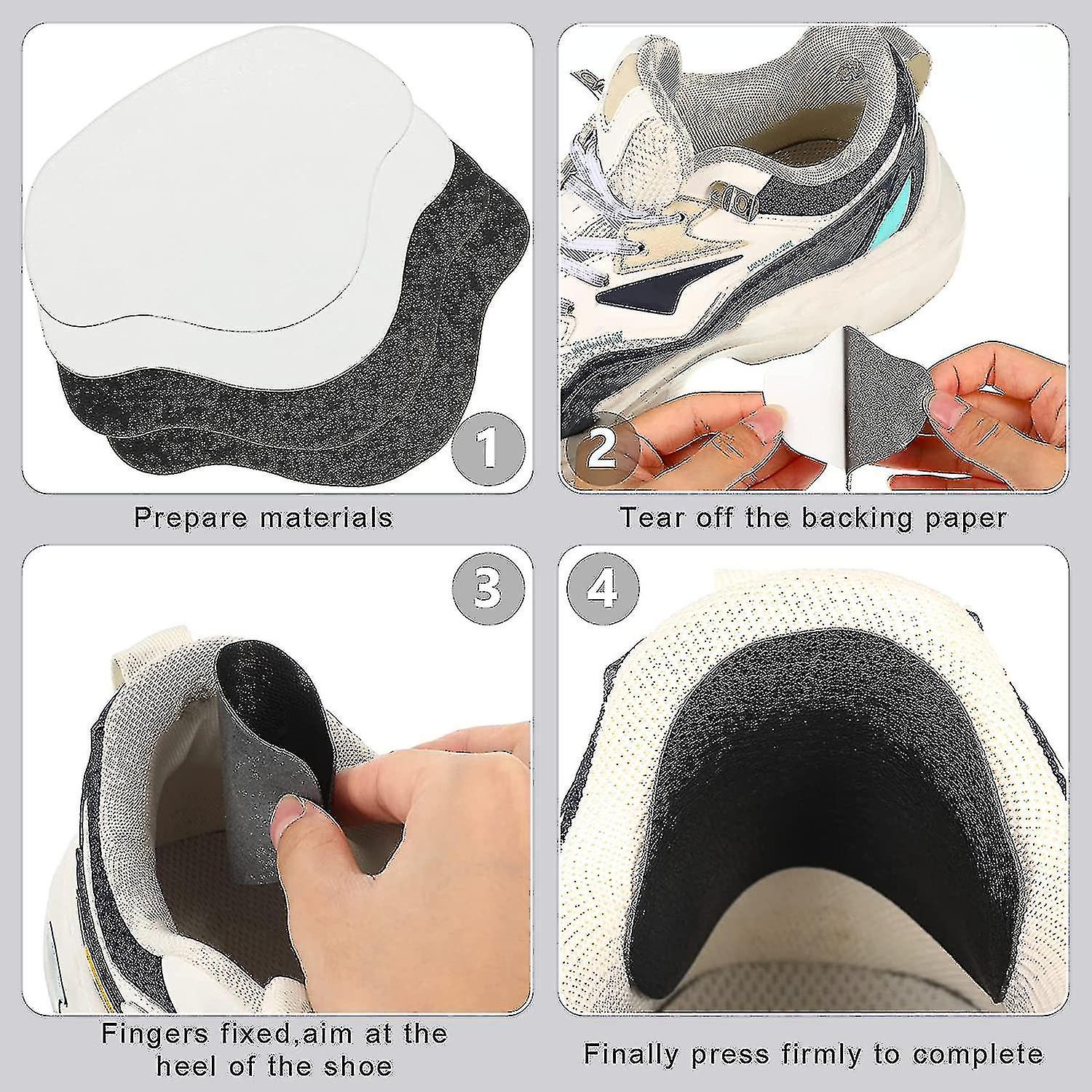 1

Prepare materials

2

Tear off the backing paper

3

Fingers fixed,aim at the heel of the shoe

4

Finally press firmly to complete