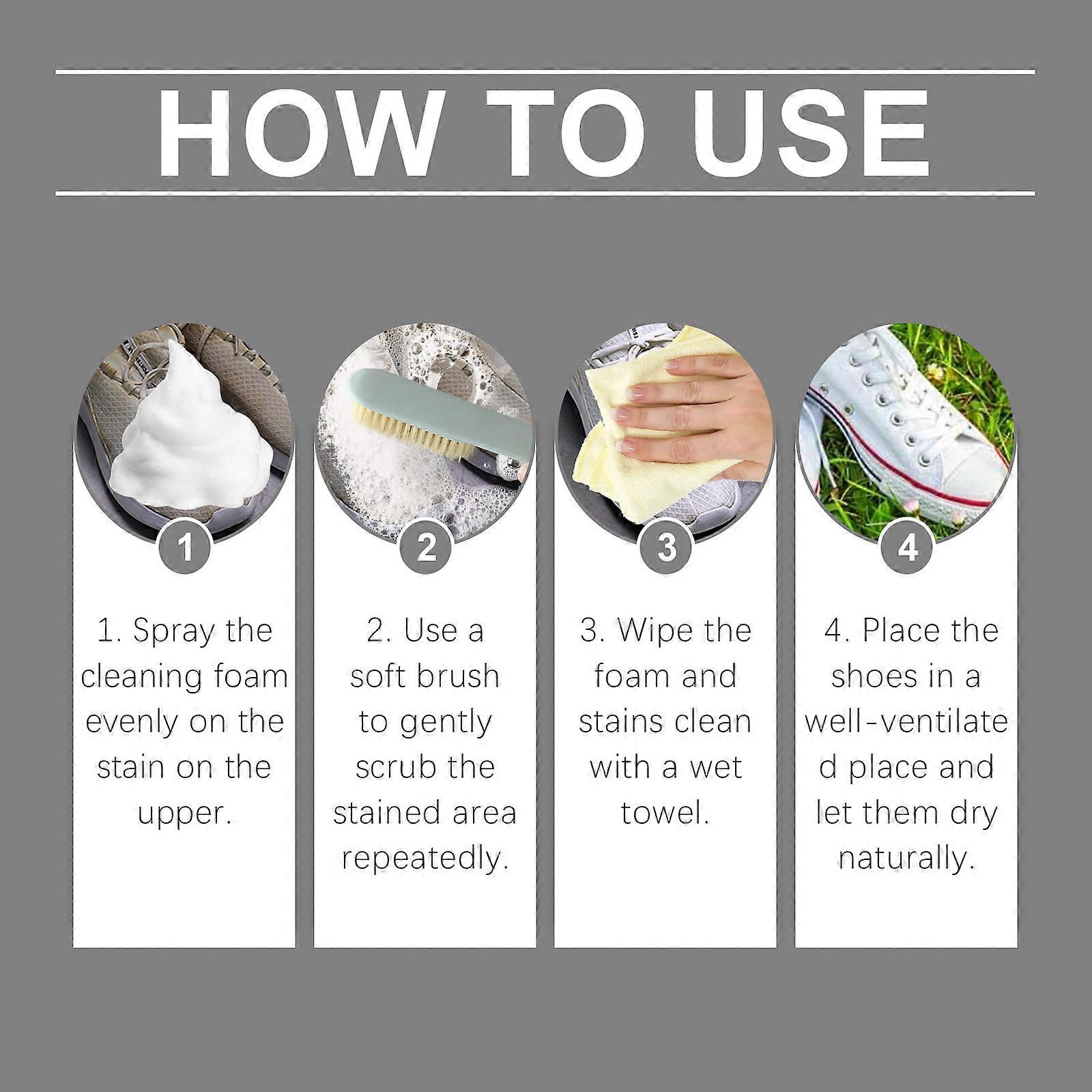 HOW TO USE

1

1. Spray the cleaning foam evenly on the stain on the upper.

2

2. Use a soft brush to gently scrub the stained area repeatedly.

3

3. Wipe the foam and stains clean with a wet towel.

4

4. Place the shoes in a well-ventilate d place and let them dry naturally.