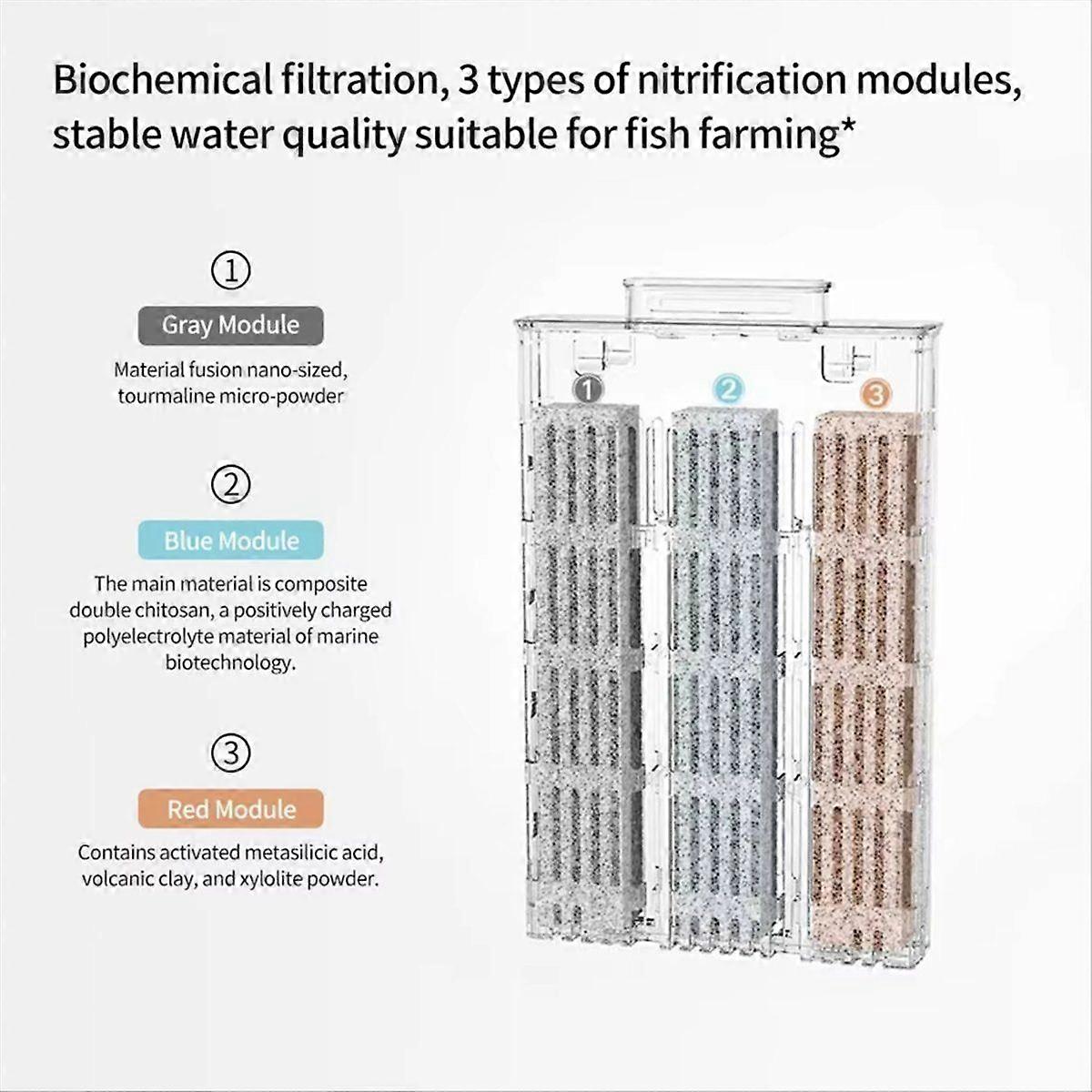 Biochemical filtration, 3 types of nitrification modules, stable water quality suitable for fish farming*

①
Gray Module
Material fusion nano-sized, tourmaline micro-powder

②
Blue Module
The main material is composite double chitosan, a positively charged polyelectrolyte material of marine biotechnology.

③
Red Module
Contains activated metasilicic acid, volcanic clay, and xylolite powder.

1
2
3