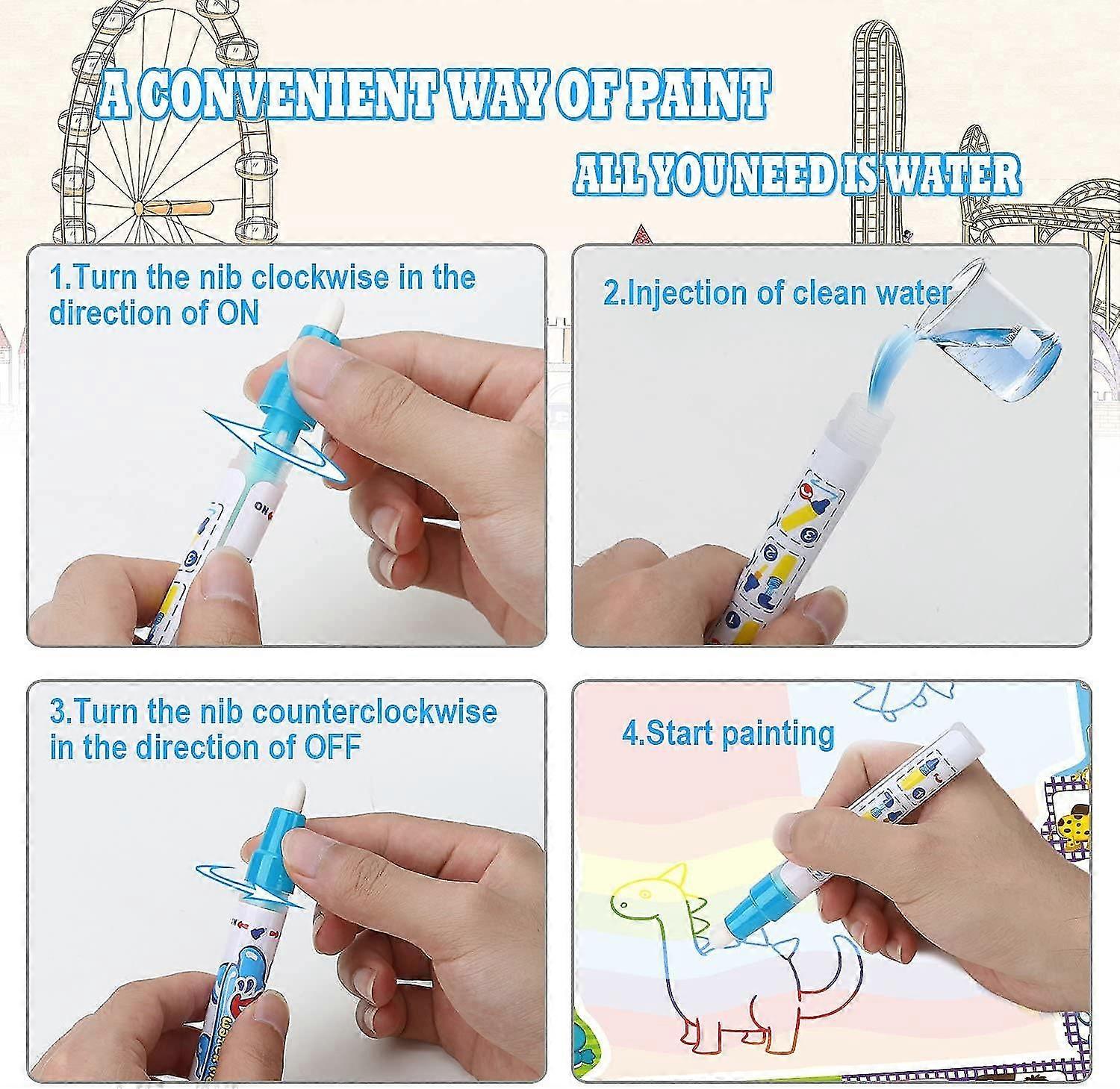 A CONVENIENT WAY OF PAINT

ALL YOU NEED IS WATER

1.Turn the nib clockwise in the direction of ON

ON

2.Injection of clean water

3.Turn the nib counterclockwise in the direction of OFF

4.Start painting