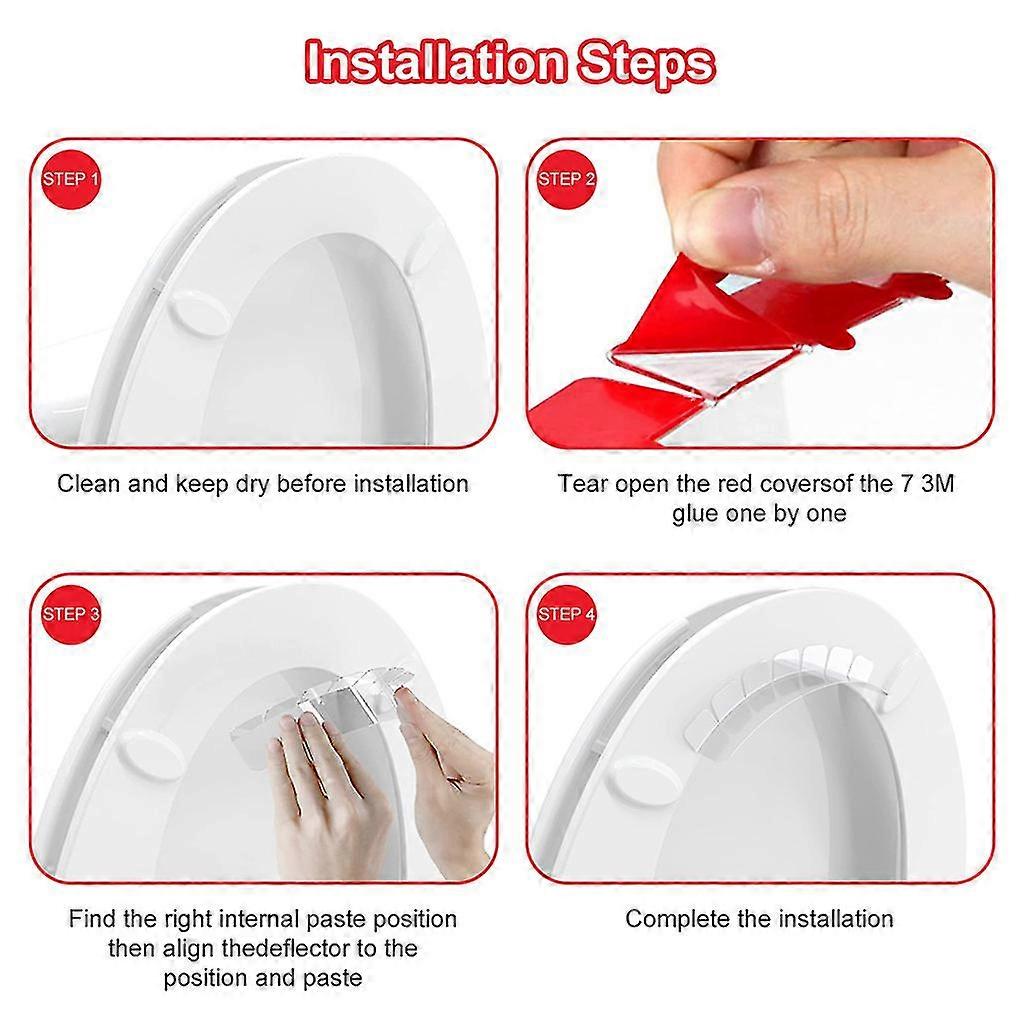 Installation Steps

STEP 1

Clean and keep dry before installation

STEP 2

Tear open the red coversof the 7 3M glue one by one

STEP 3

Find the right internal paste position then align thedeflector to the position and paste

STEP 4

Complete the installation