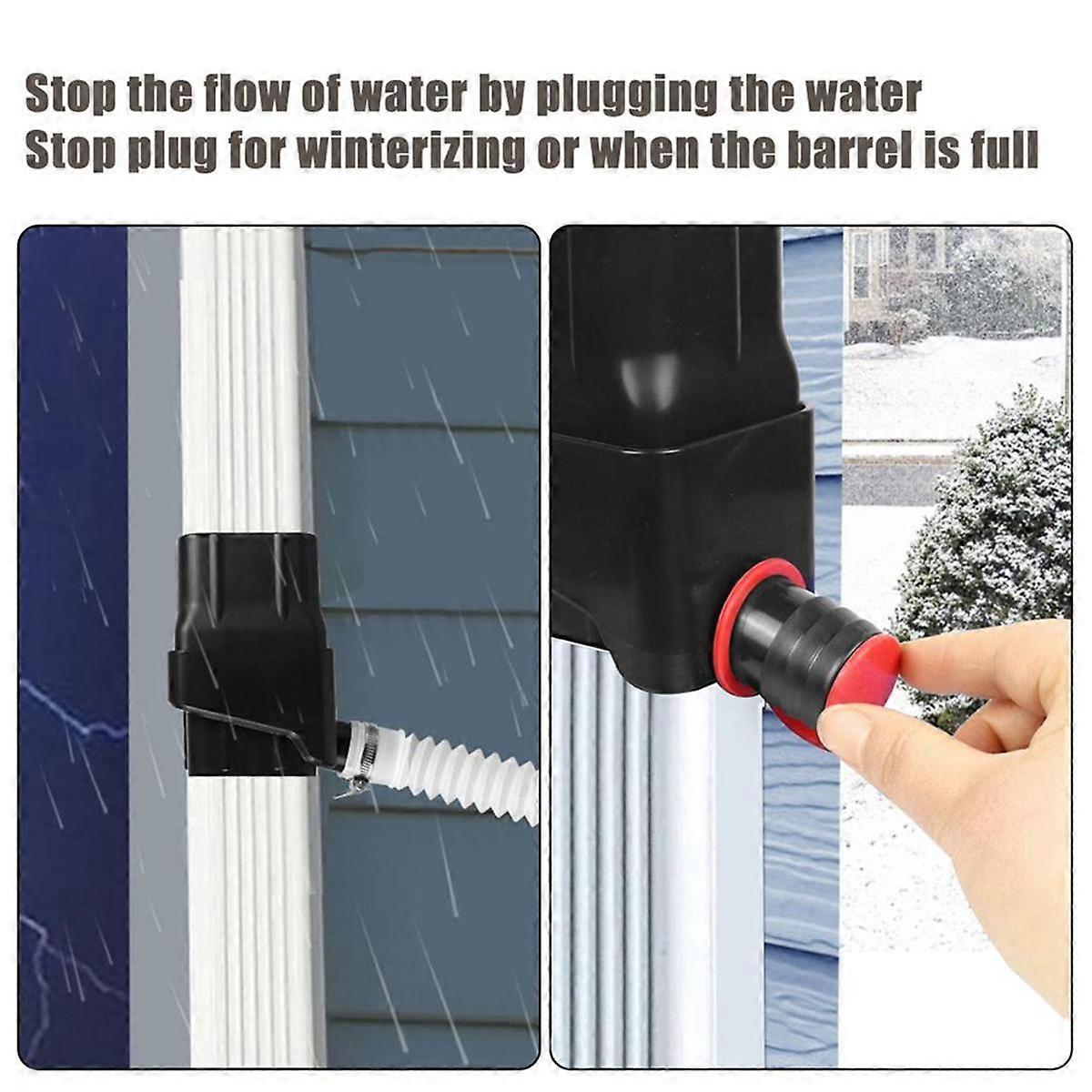 Stop the flow of water by plugging the water
Stop plug for winterizing or when the barrel is full