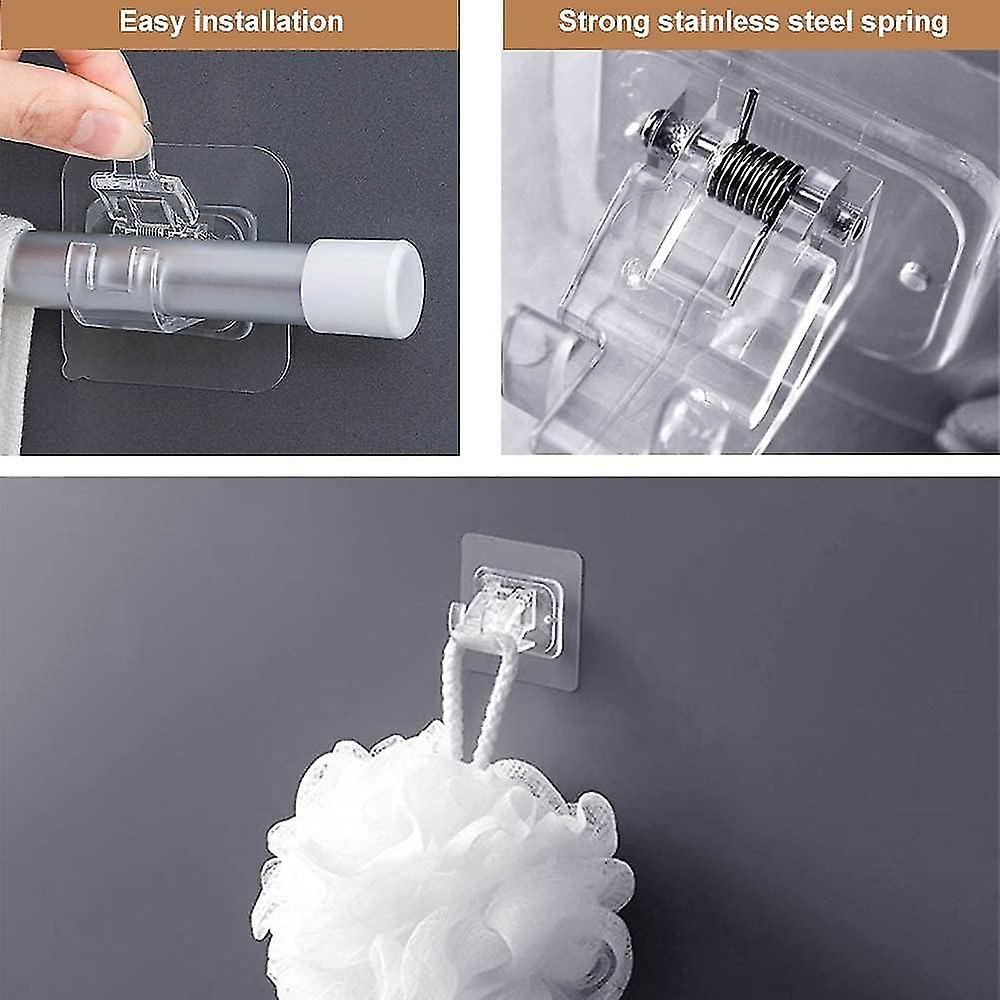 Easy installation

Strong stainless steel spring