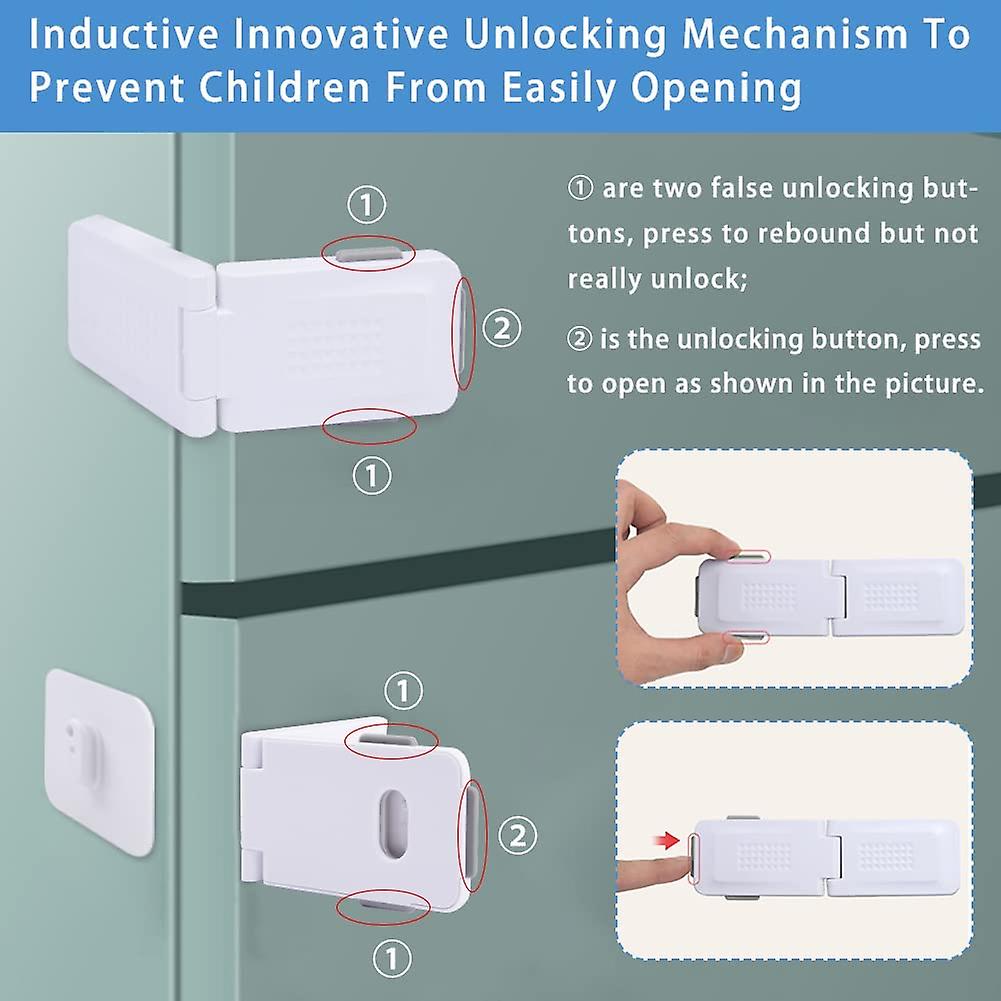 Inductive Innovative Unlocking Mechanism To Prevent Children From Easily Opening

① are two false unlocking buttons, press to rebound but not really unlock;

② is the unlocking button, press to open as shown in the picture.

①

②

①

①

②

①