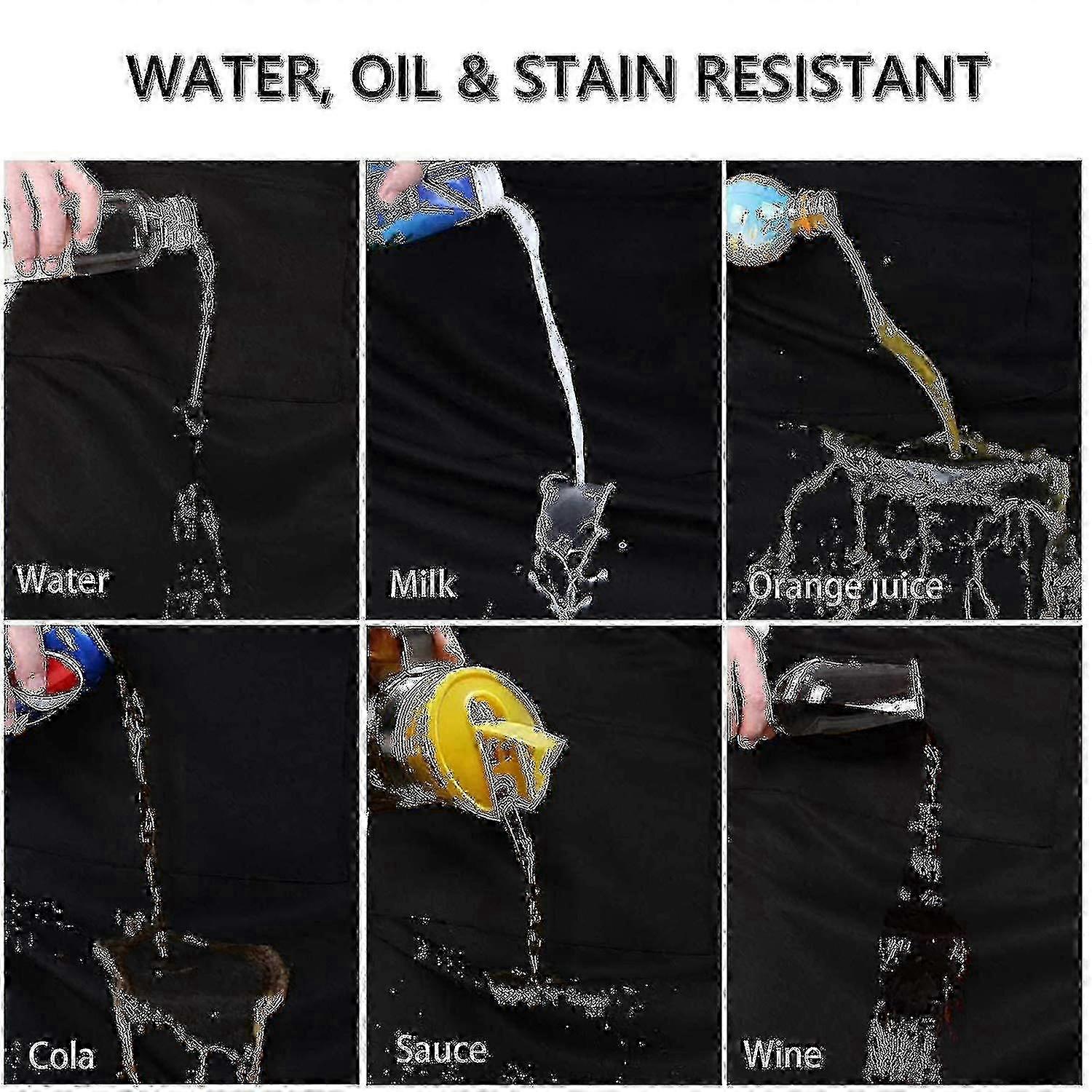 WATER, OIL & STAIN RESISTANT

Water

Milk

Orange juice

Cola

Sauce

Wine