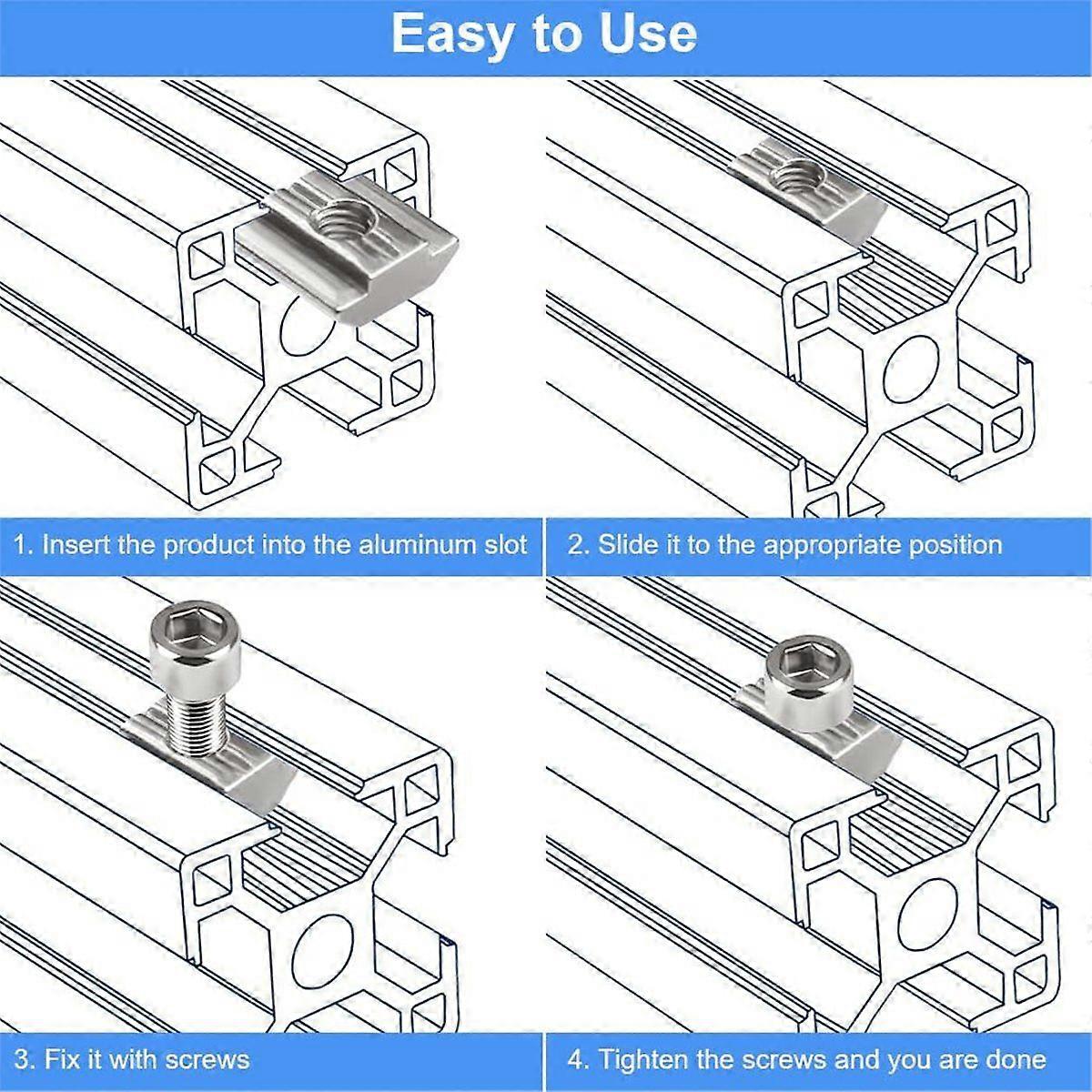 Easy to Use

1. Insert the product into the aluminum slot

2. Slide it to the appropriate position

3. Fix it with screws

4. Tighten the screws and you are done