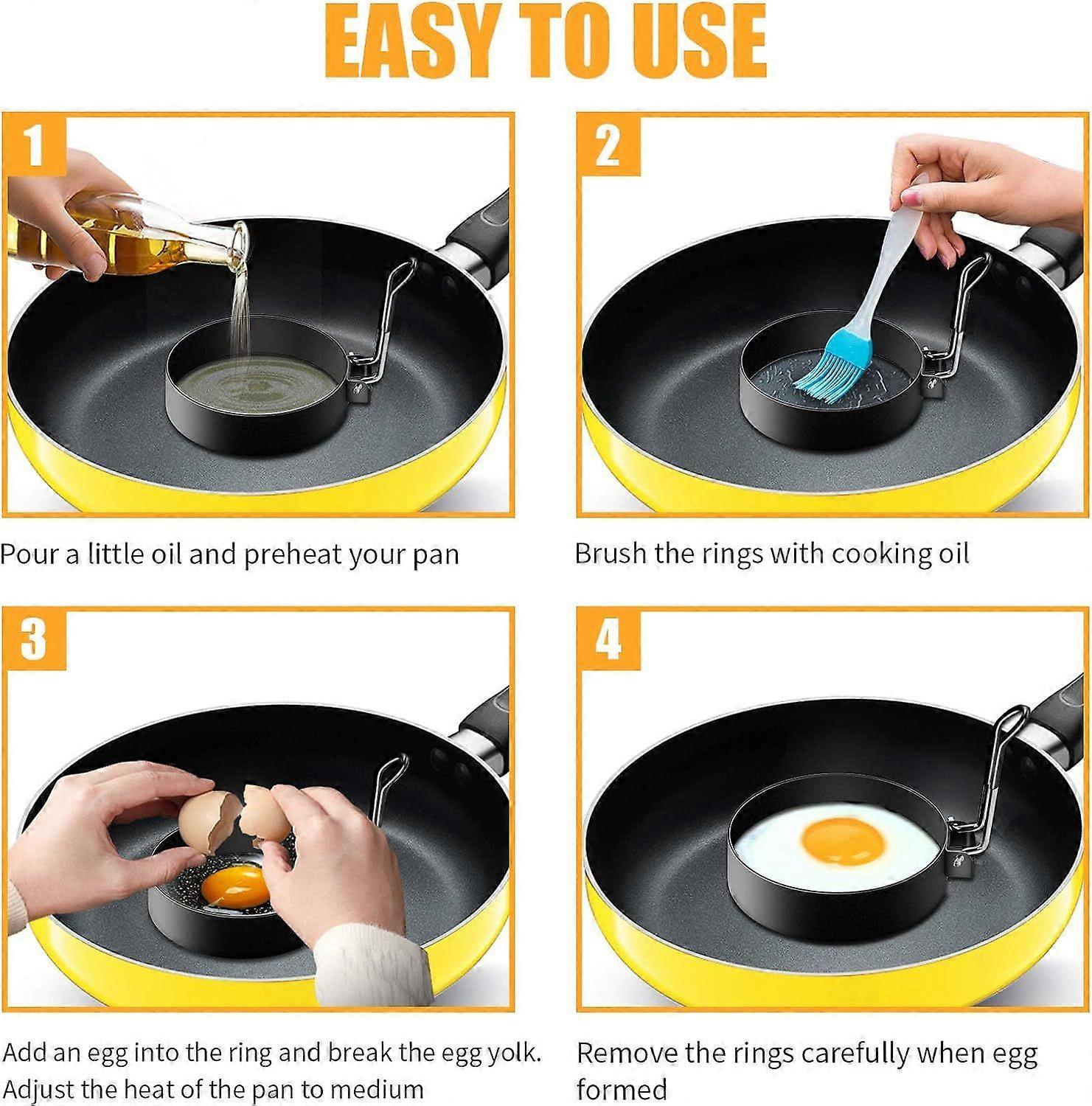 EASY TO USE

1

Pour a little oil and preheat your pan

2

Brush the rings with cooking oil

3

Add an egg into the ring and break the egg yolk. Adjust the heat of the pan to medium

4

Remove the rings carefully when egg formed