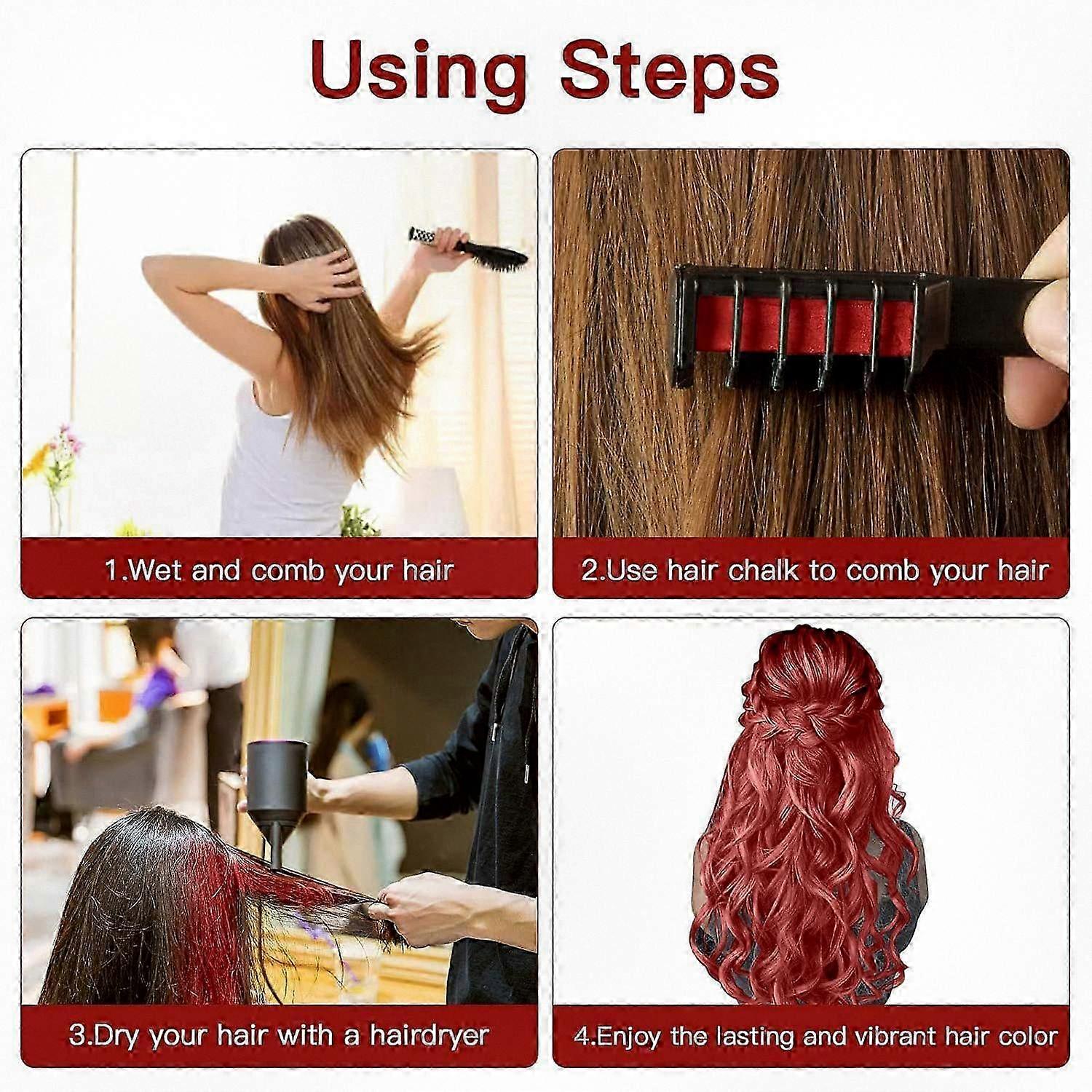 Using Steps

1.Wet and comb your hair

2.Use hair chalk to comb your hair

3.Dry your hair with a hairdryer

4.Enjoy the lasting and vibrant hair color