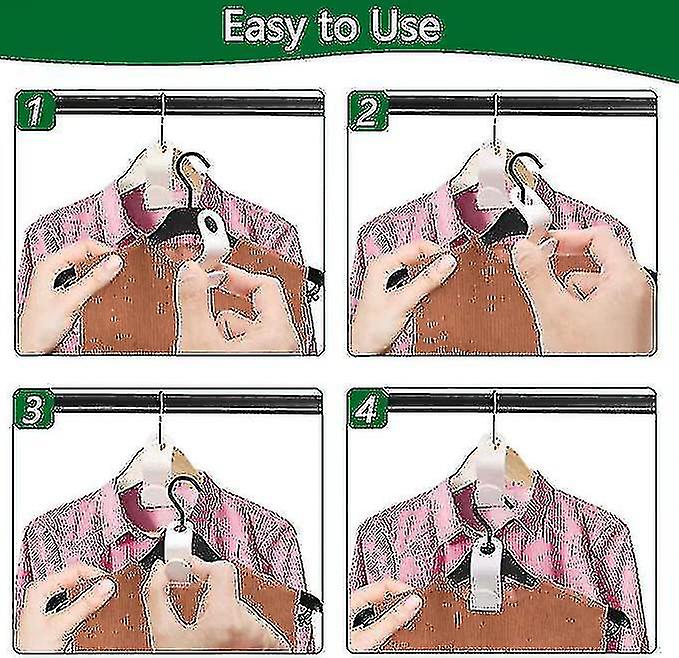 Easy to Use

1

2

3

4