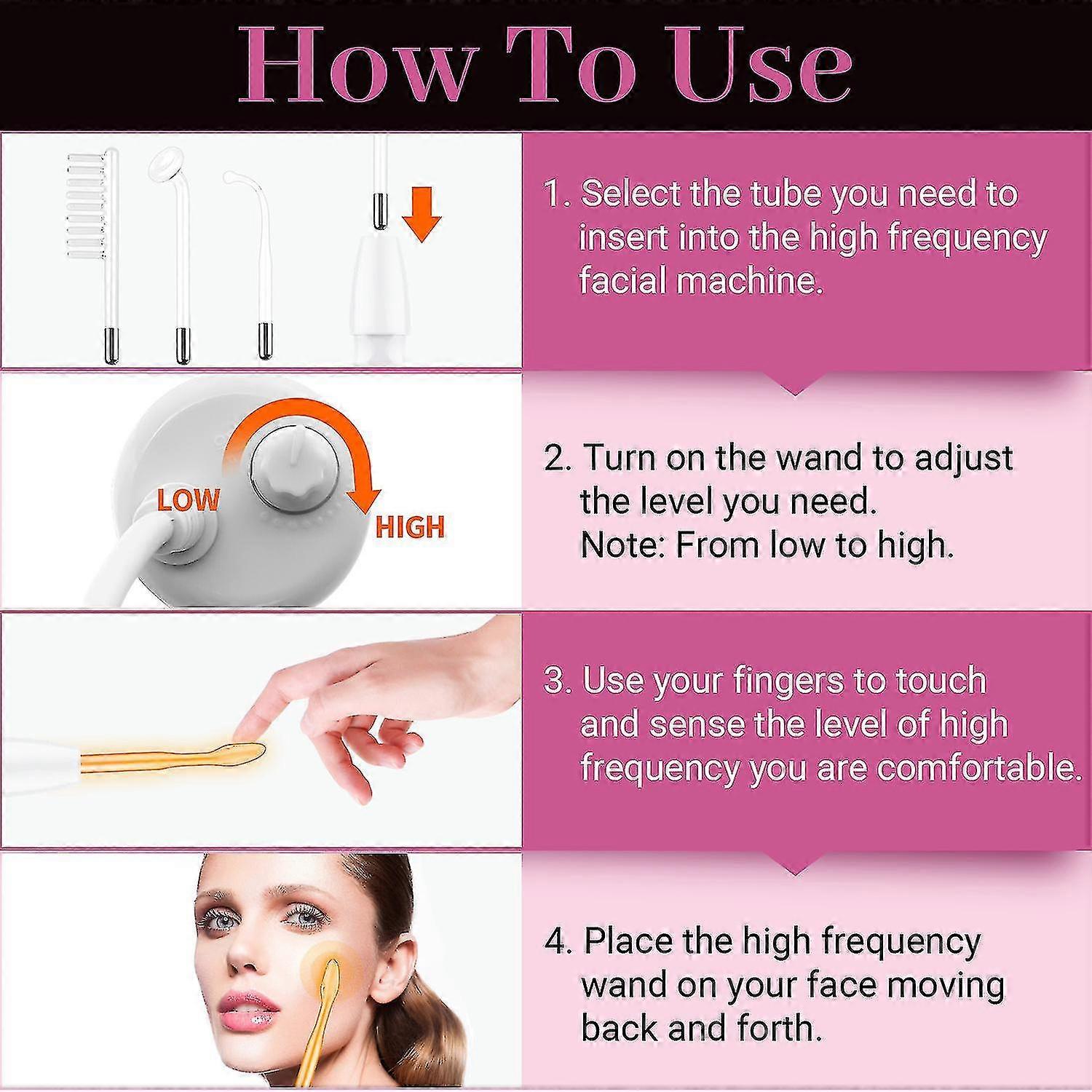 How To Use

1. Select the tube you need to insert into the high frequency facial machine.

LOW

HIGH

2. Turn on the wand to adjust the level you need.
Note: From low to high.

3. Use your fingers to touch and sense the level of high frequency you are comfortable.

4. Place the high frequency wand on your face moving back and forth.