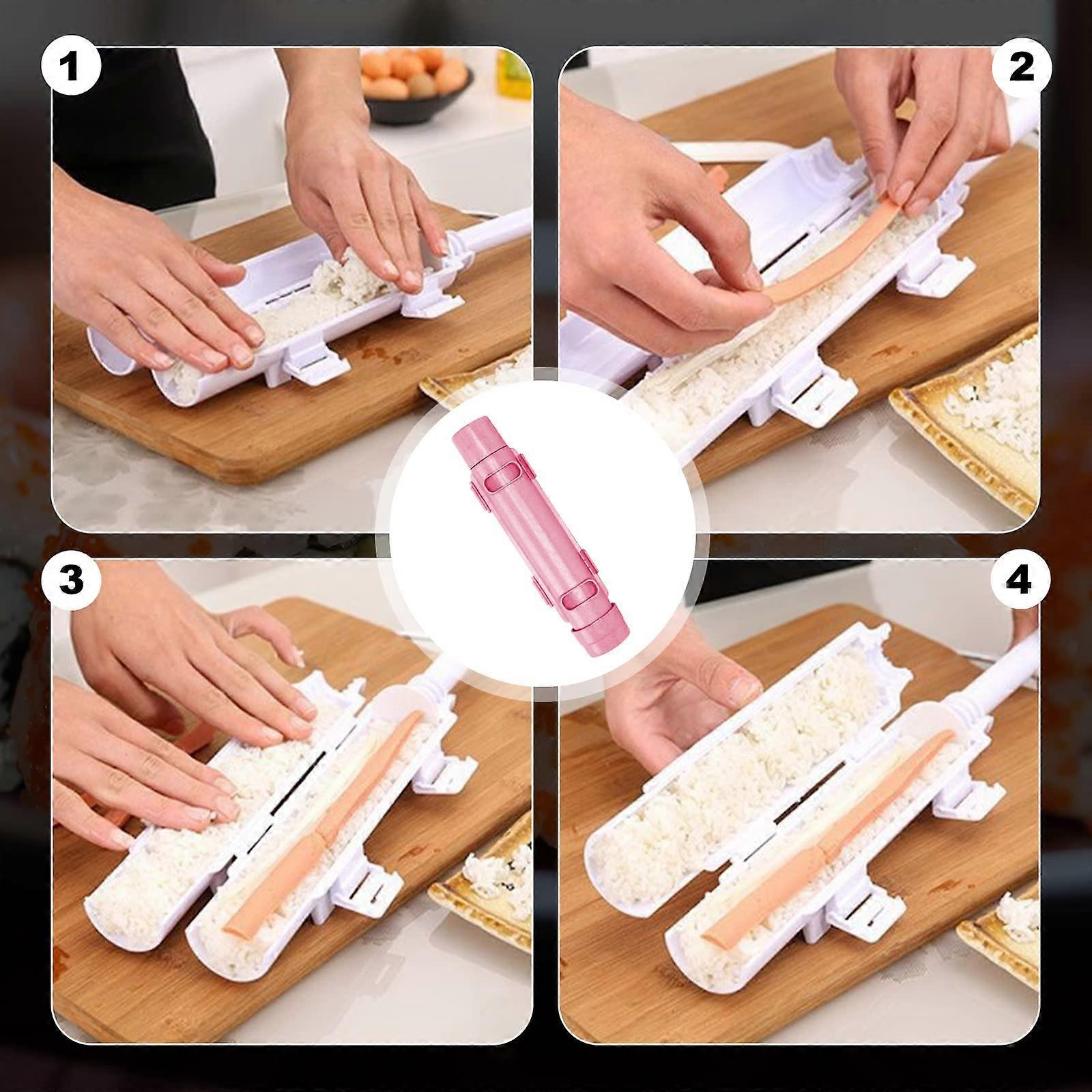 1

2

3

4