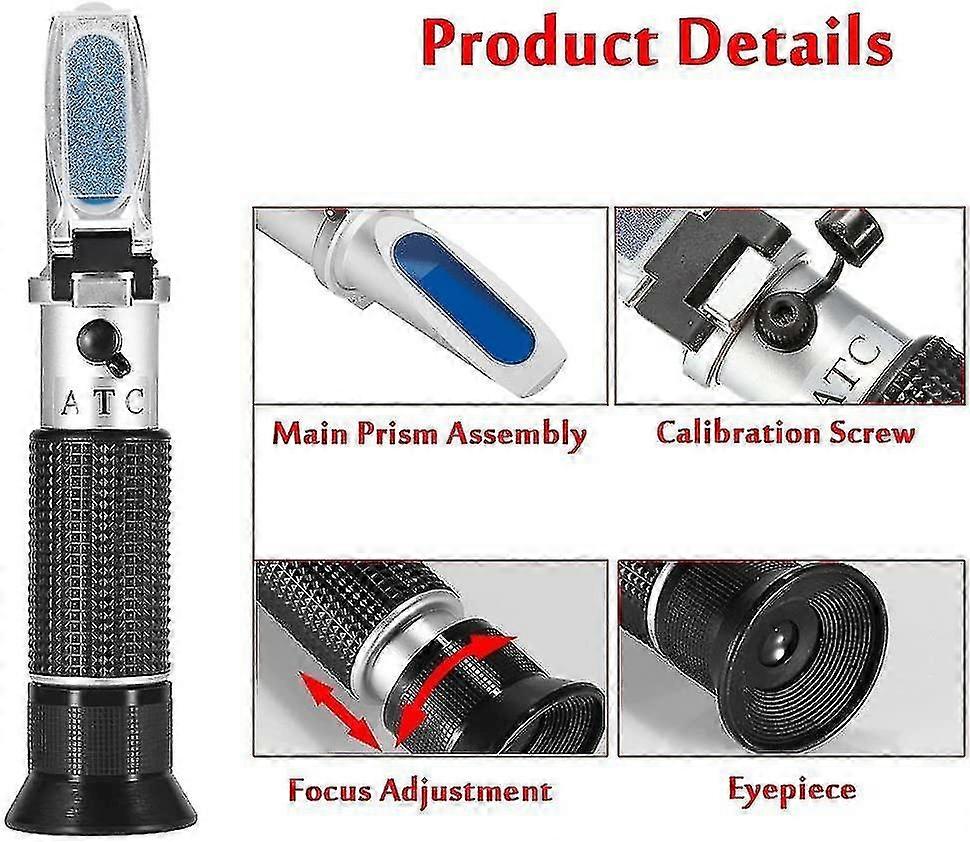 Product Details

ATC

ATC

Main Prism Assembly

Calibration Screw

Focus Adjustment

Eyepiece