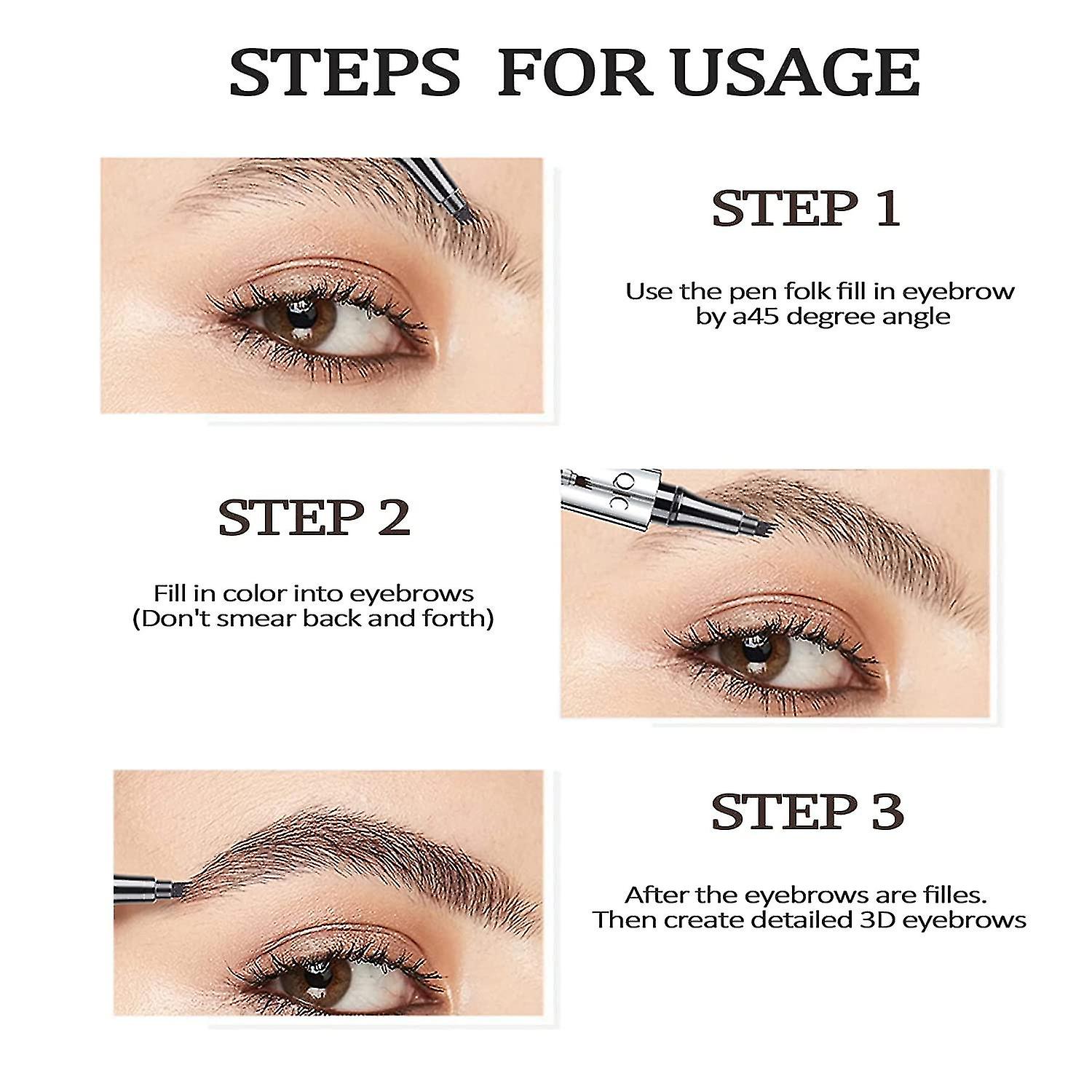 STEPS FOR USAGE

STEP 1

Use the pen folk fill in eyebrow by a45 degree angle

STEP 2

Fill in color into eyebrows (Don't smear back and forth)

QIC

STEP 3

After the eyebrows are filles. Then create detailed 3D eyebrows