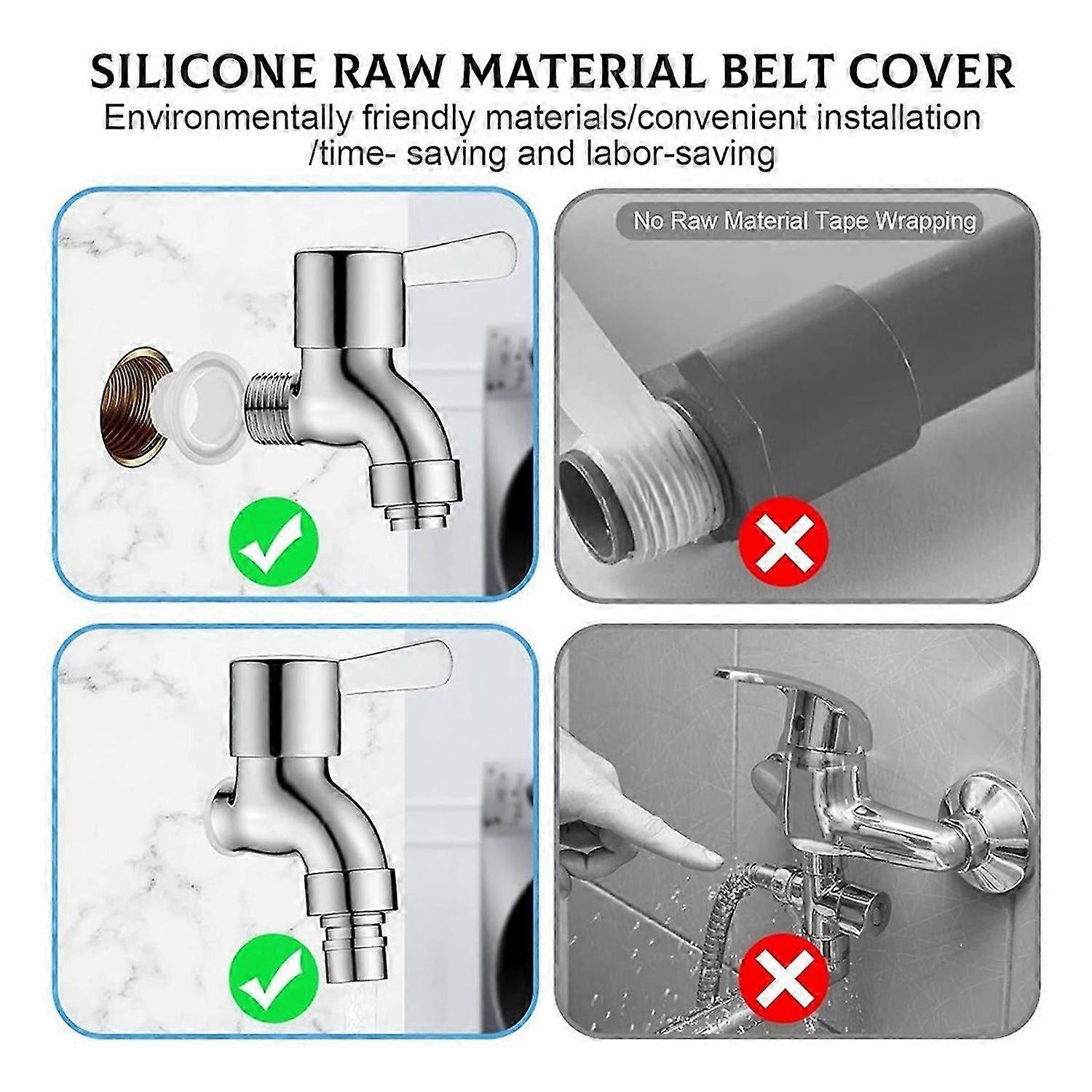 SILICONE RAW MATERIAL BELT COVER
Environmentally friendly materials/convenient installation /time- saving and labor-saving

No Raw Material Tape Wrapping