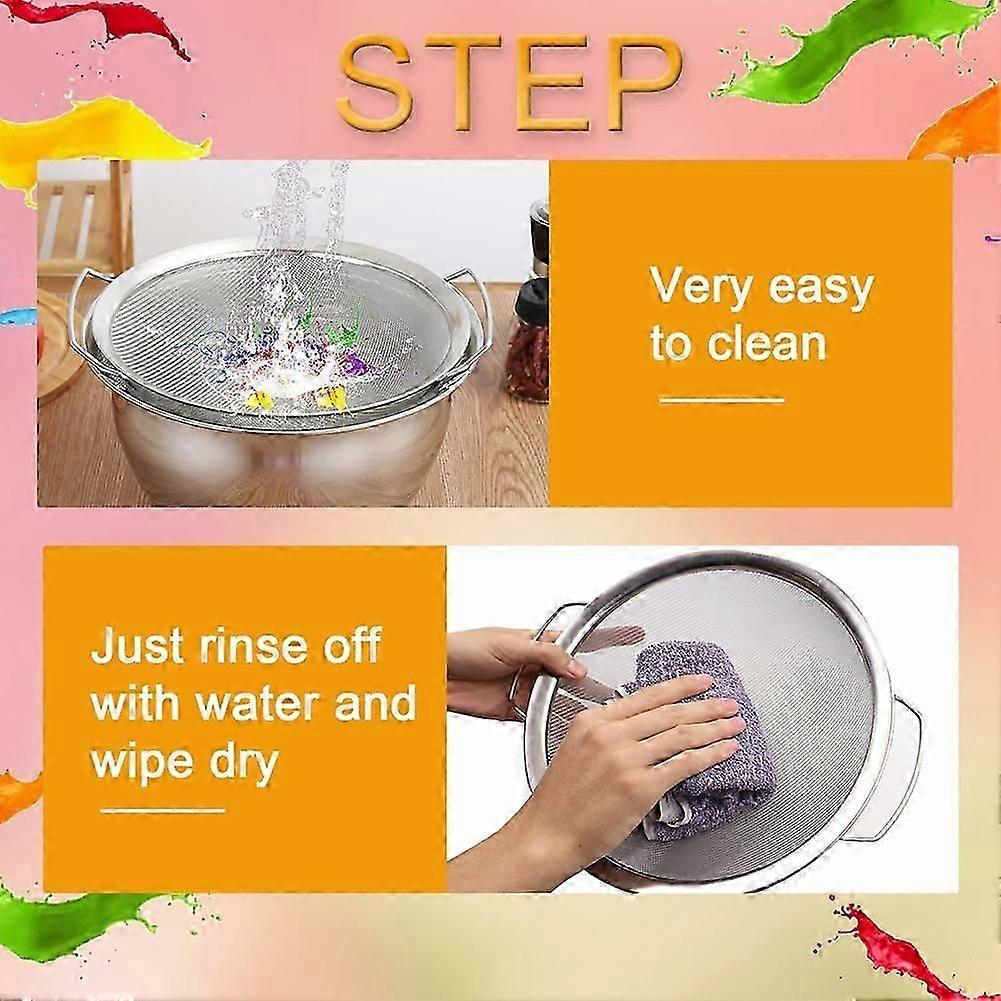 STEP

Very easy to clean

Just rinse off with water and wipe dry