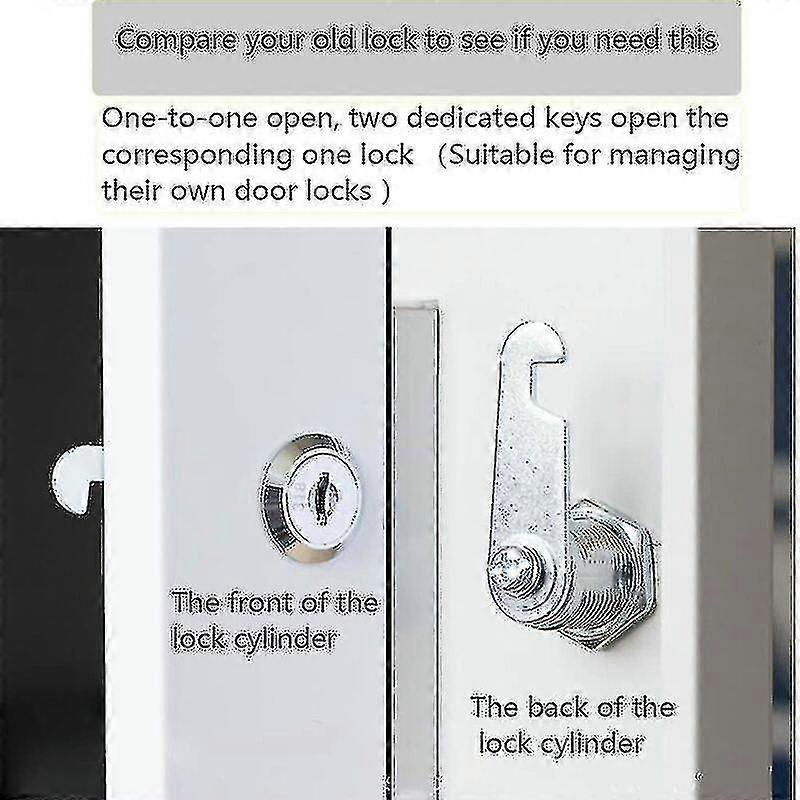 Compare your old lock to see if you need this

One-to-one open, two dedicated keys open the corresponding one lock （Suitable for managing their own door locks ）

The front of the lock cylinder

The back of the lock cylinder