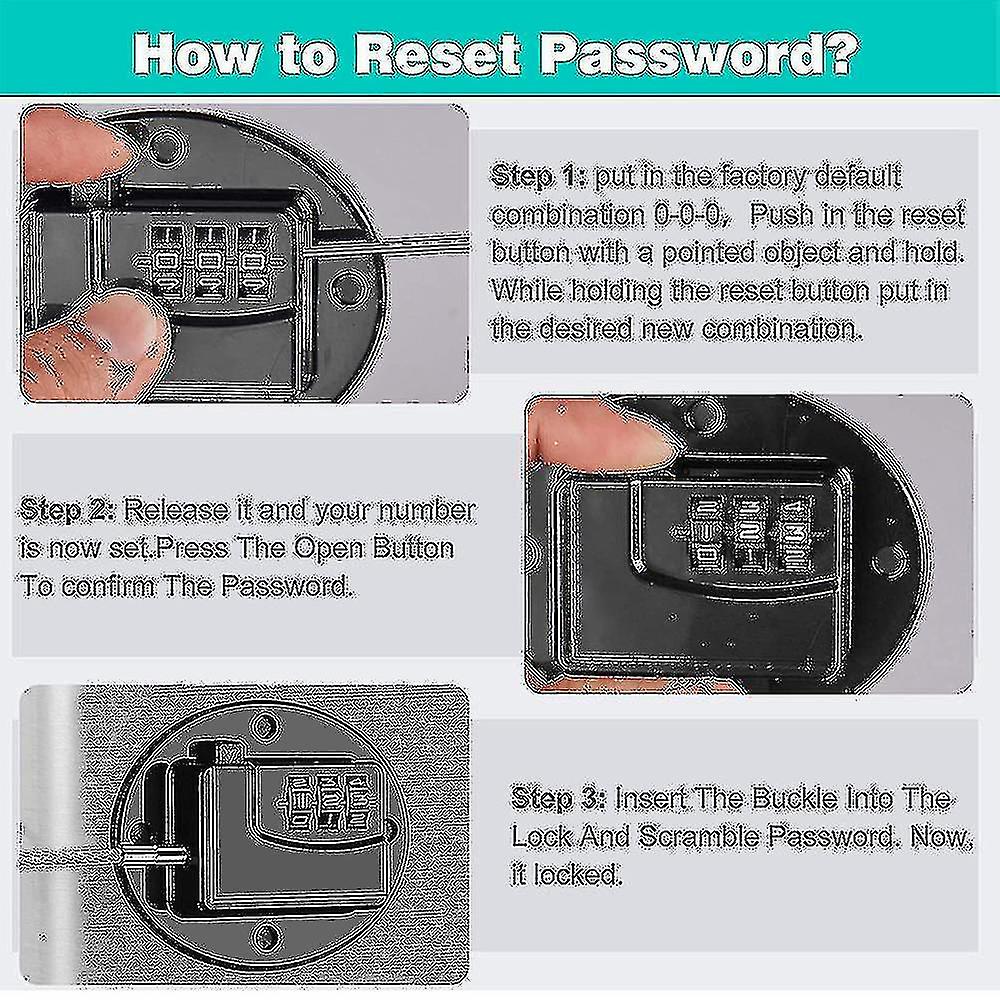 How to Reset Password?

Step 1: put in the factory default combination 0-0-0, Push in the reset button with a pointed object and hold. While holding the reset button put in the desired new combination.

Step 2: Release it and your number is now set.Press The Open Button To confirm The Password.

Step 3: Insert The Buckle Into The Lock And Scramble Password. Now, it locked.