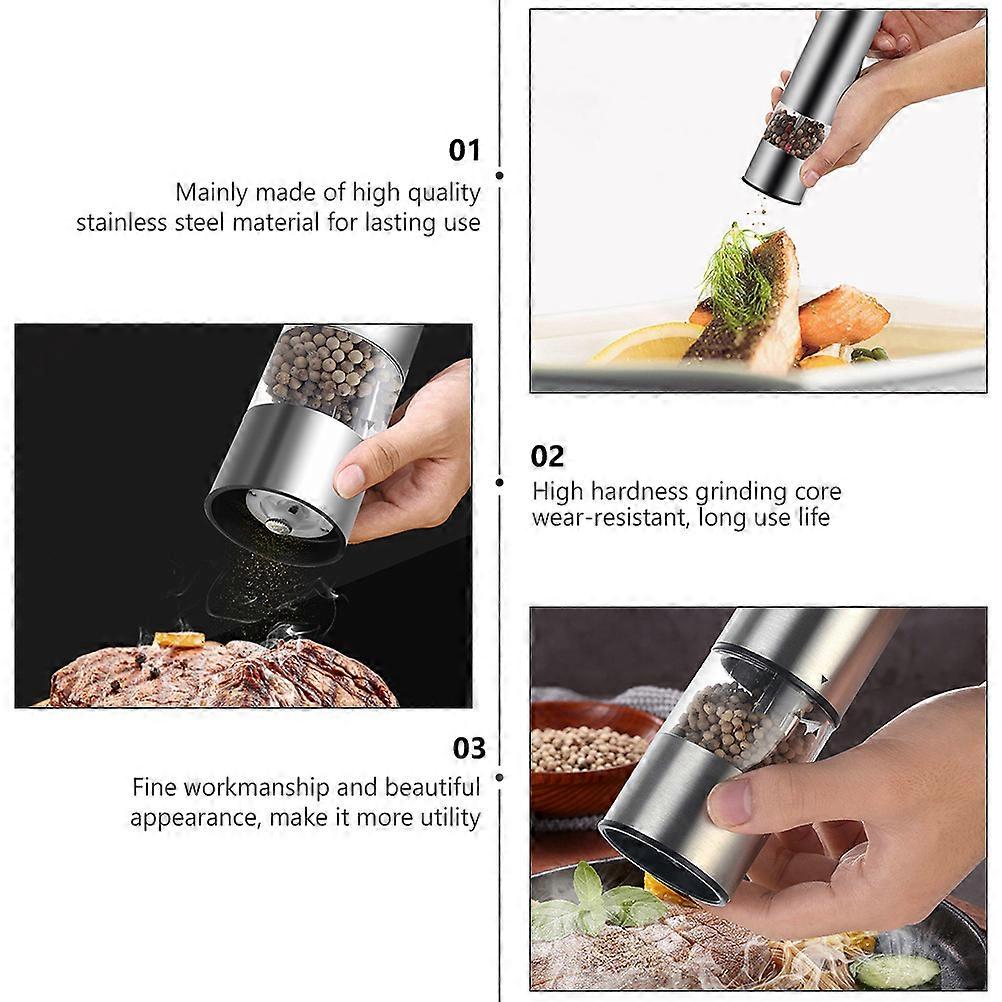 01
Mainly made of high quality stainless steel material for lasting use

02
High hardness grinding core wear-resistant, long use life

03
Fine workmanship and beautiful appearance, make it more utility