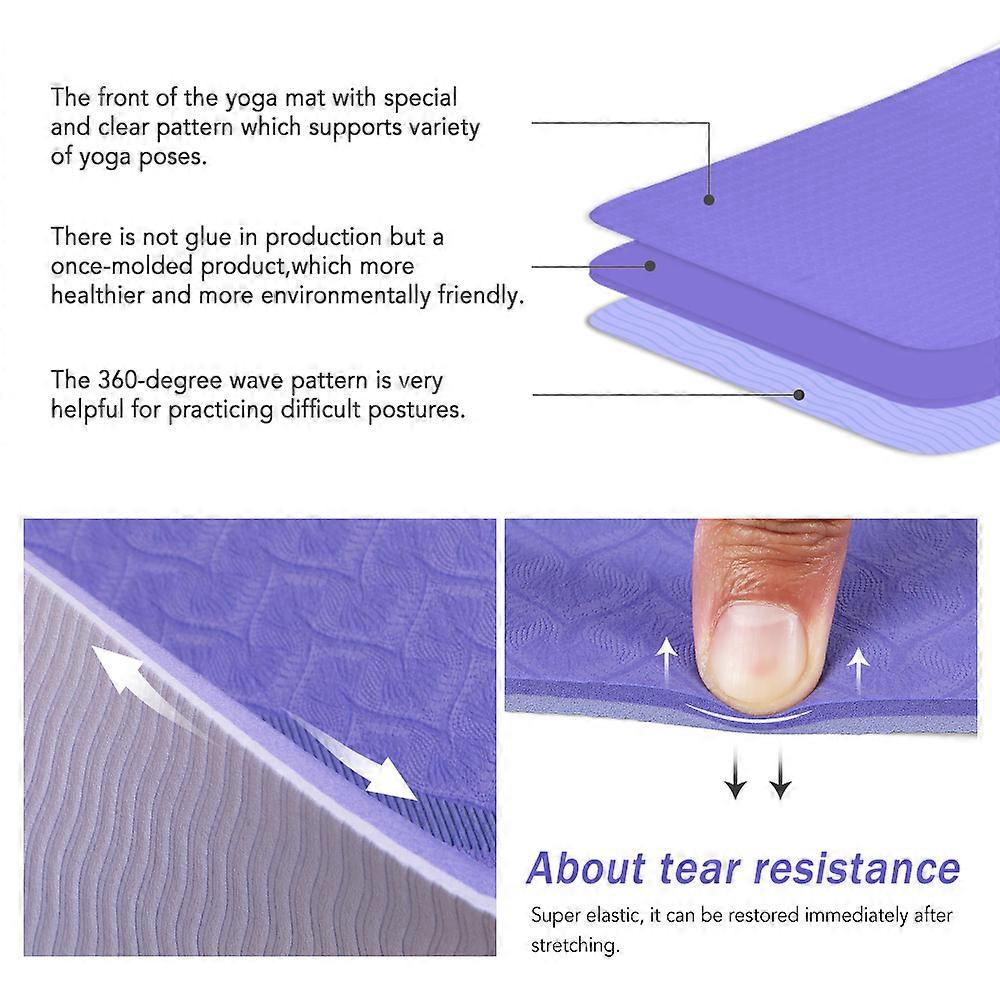 The front of the yoga mat with special and clear pattern which supports variety of yoga poses.

There is not glue in production but a once-molded product,which more healthier and more environmentally friendly.

The 360-degree wave pattern is very helpful for practicing difficult postures.

About tear resistance

Super elastic, it can be restored immediately after stretching.