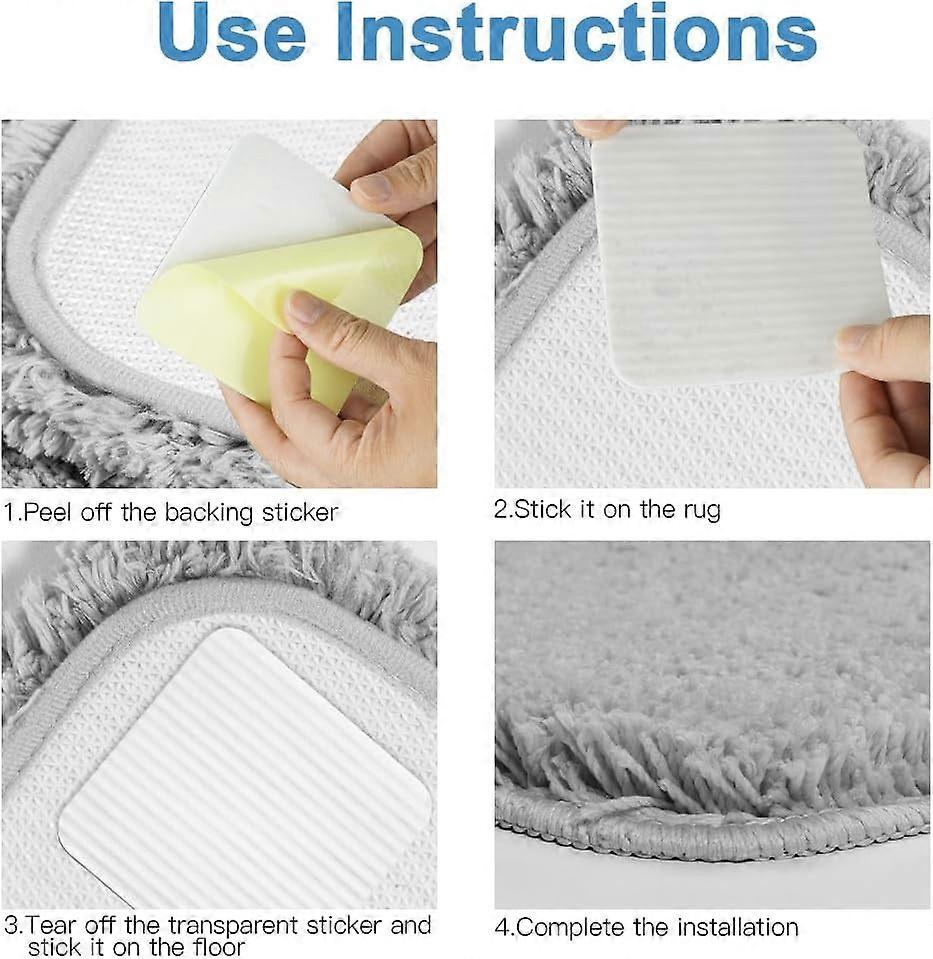 Use Instructions

1.Peel off the backing sticker

2.Stick it on the rug

3.Tear off the transparent sticker and stick it on the floor

4.Complete the installation