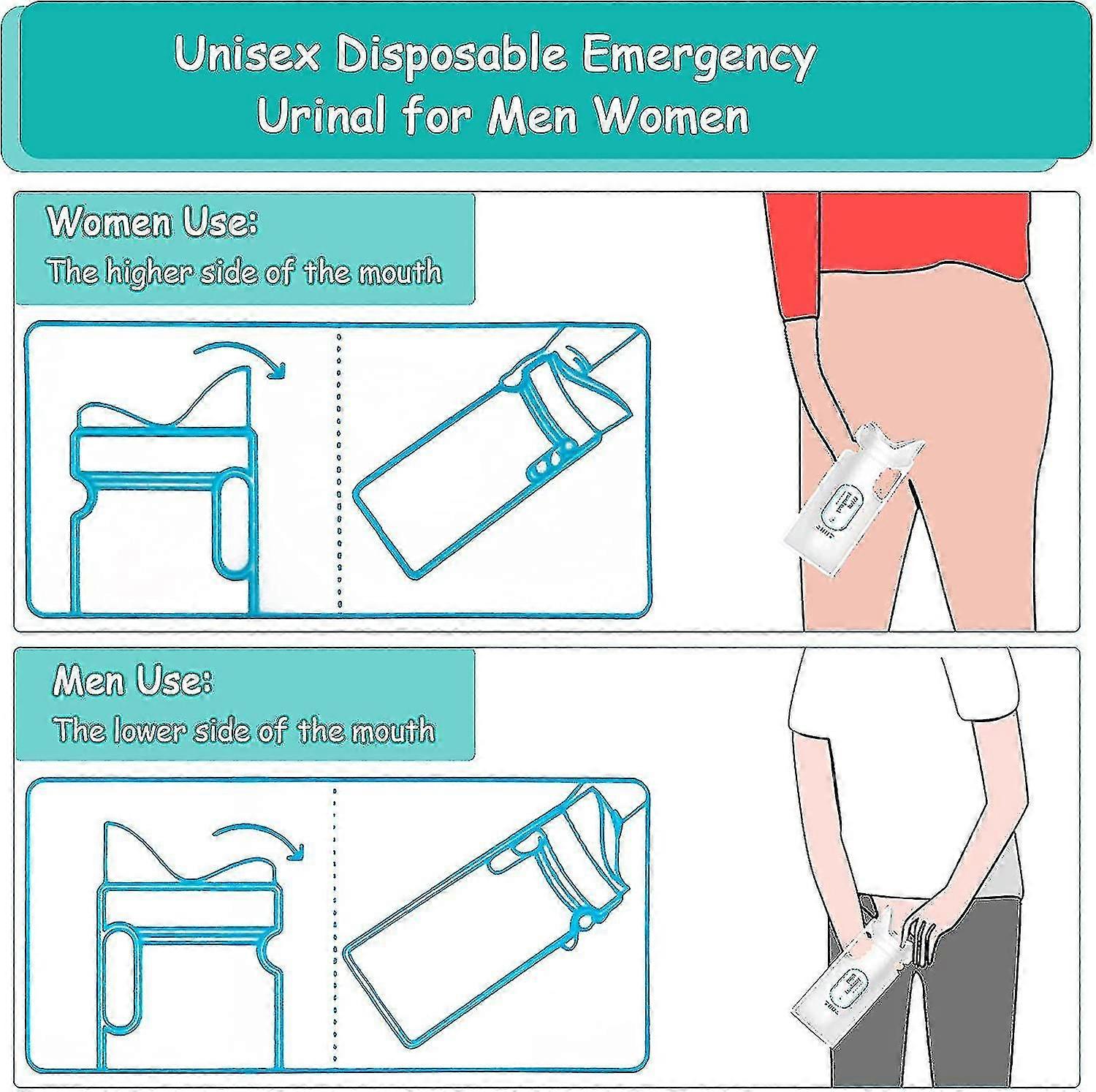 Unisex Disposable Emergency Urinal for Men Women

Women Use:
The higher side of the mouth

Men Use:
The lower side of the mouth