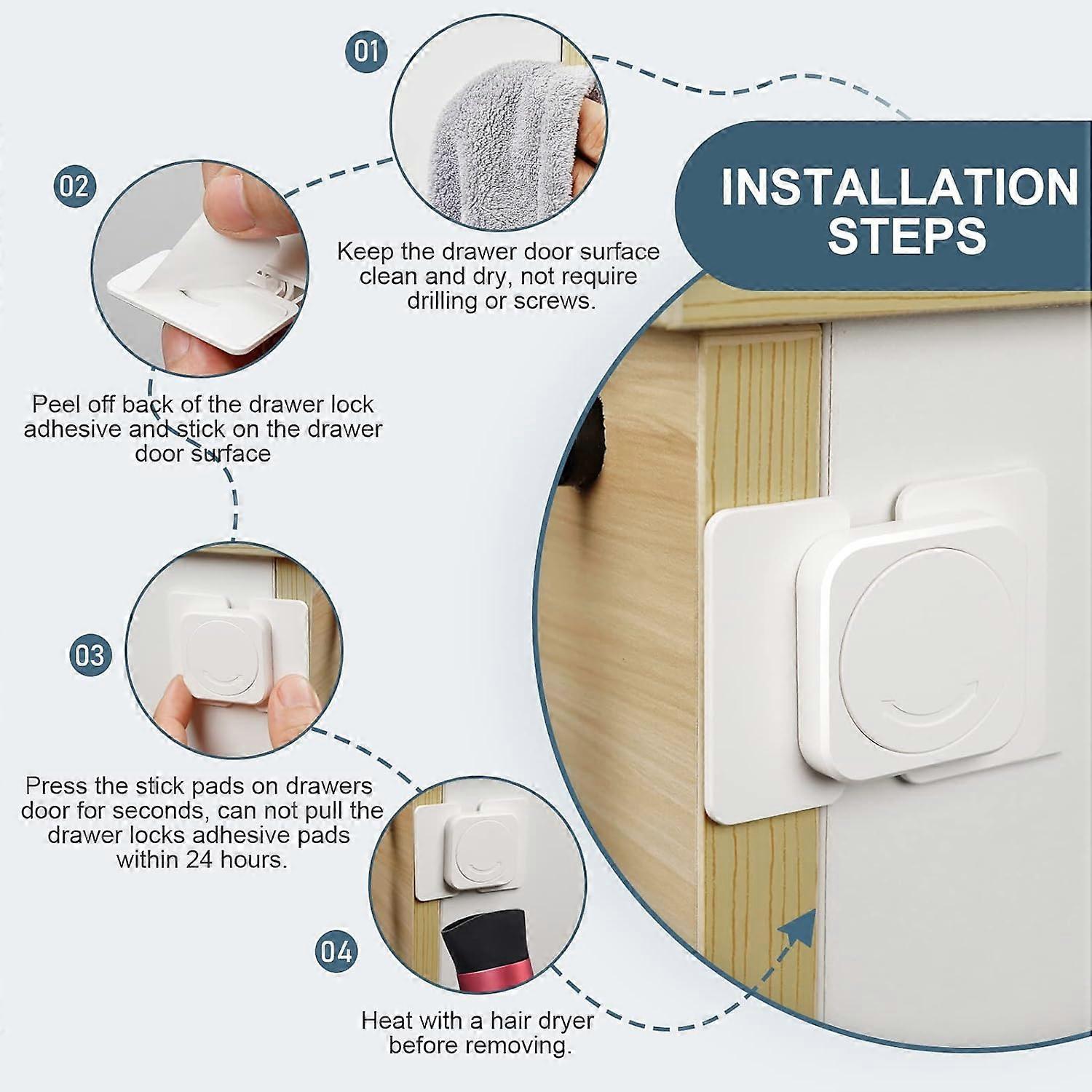 INSTALLATION STEPS

01

Keep the drawer door surface clean and dry, not require drilling or screws.

02

Peel off back of the drawer lock adhesive and stick on the drawer door surface

03

Press the stick pads on drawers door for seconds, can not pull the drawer locks adhesive pads within 24 hours.

04

Heat with a hair dryer before removing.