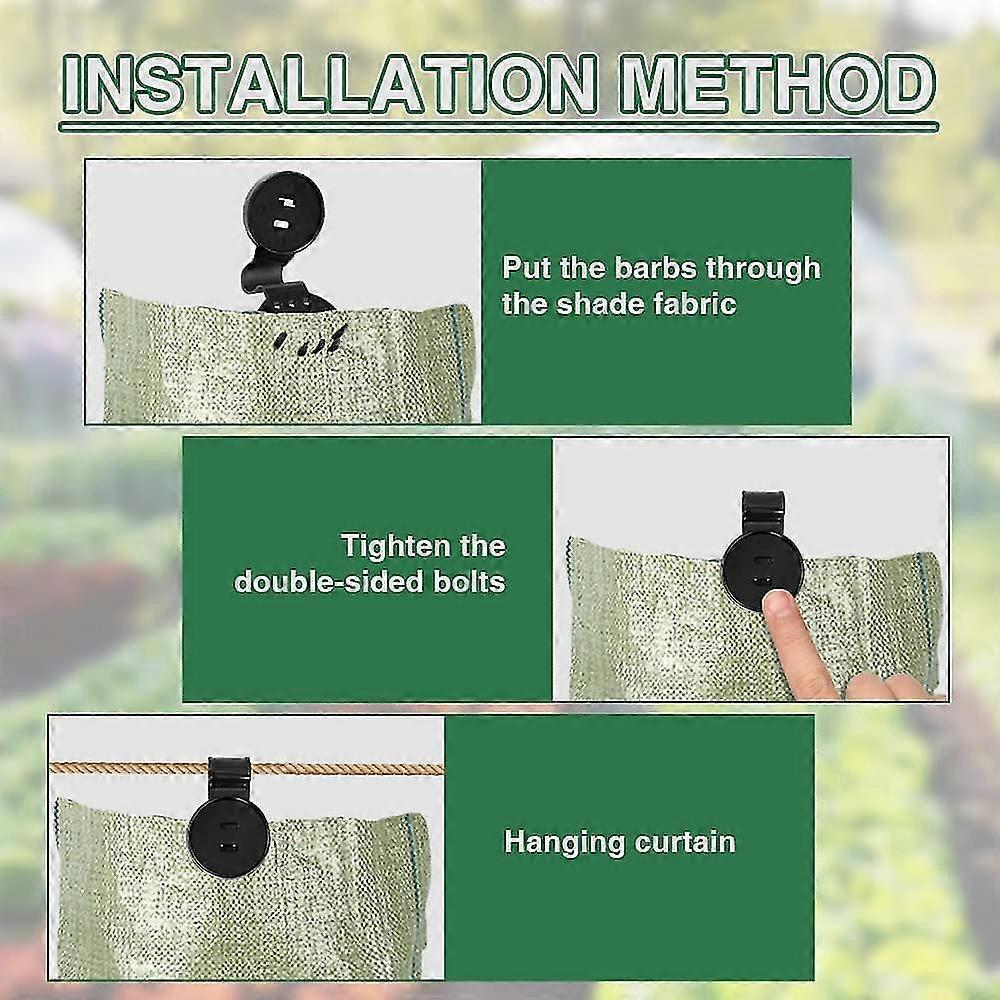 INSTALLATION METHOD

Put the barbs through the shade fabric

Tighten the double-sided bolts

Hanging curtain