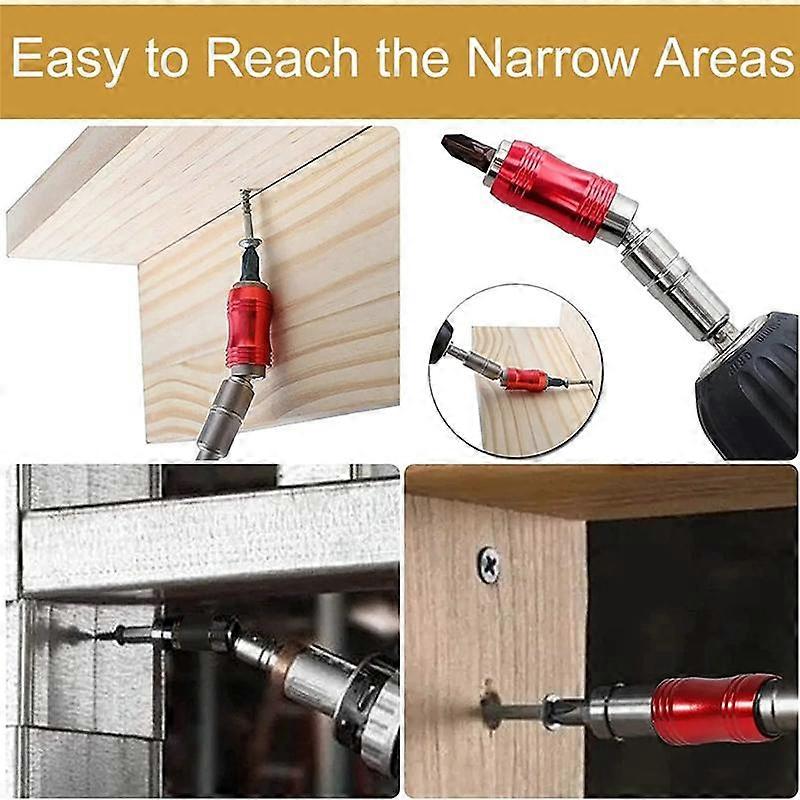 Easy to Reach the Narrow Areas