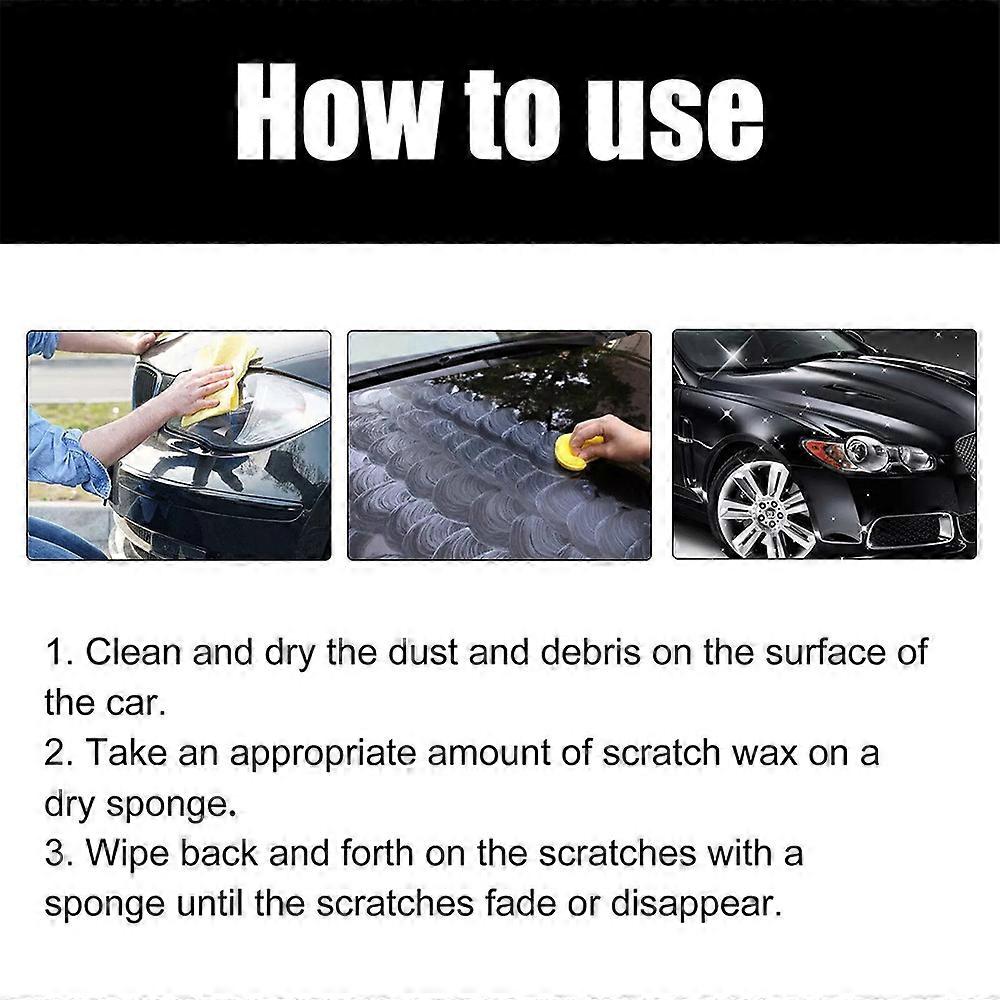 How to use

1. Clean and dry the dust and debris on the surface of the car.
2. Take an appropriate amount of scratch wax on a dry sponge.
3. Wipe back and forth on the scratches with a sponge until the scratches fade or disappear.