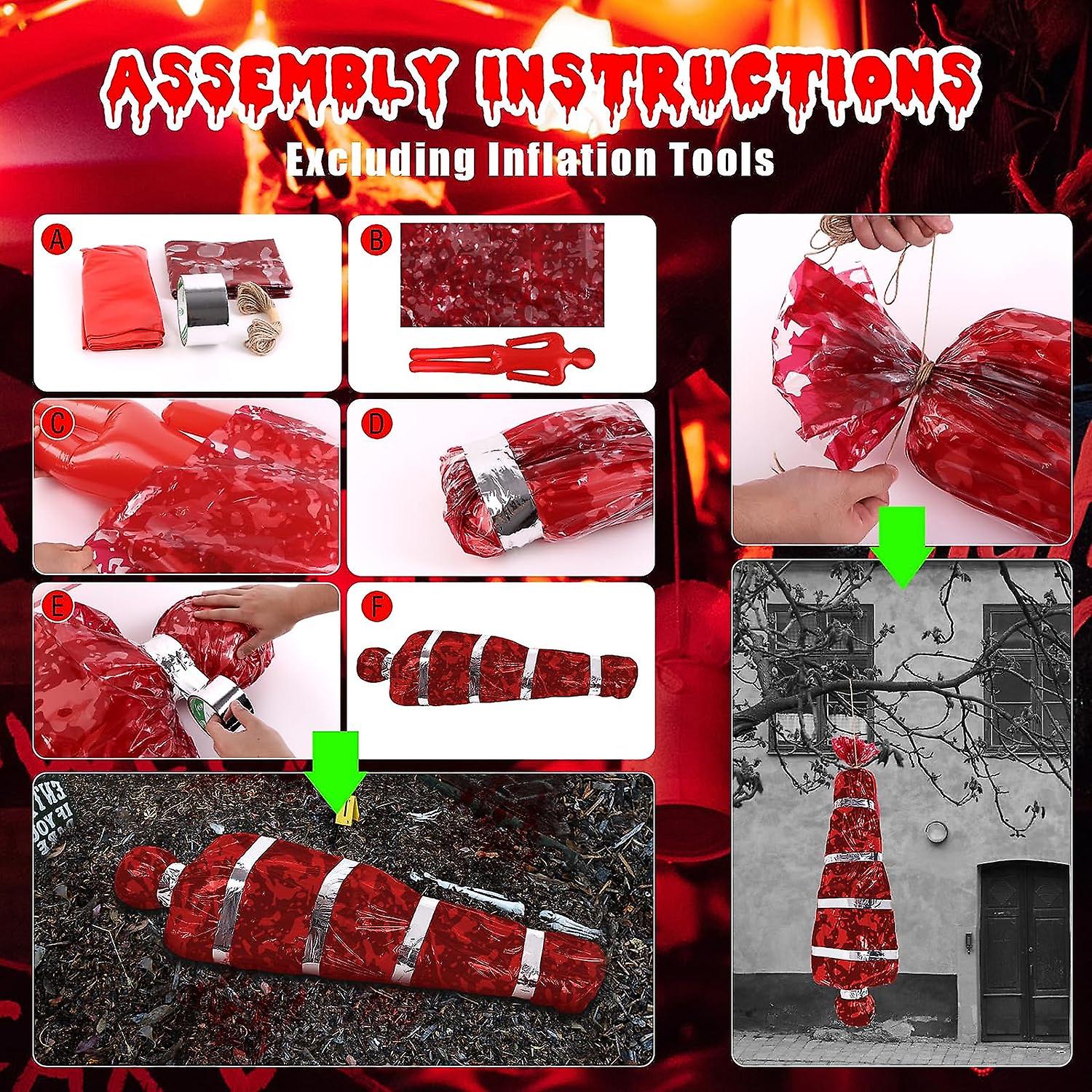 ASSEMBLY INSTRUCTIONS
Excluding Inflation Tools

A

B

C

D

E

F