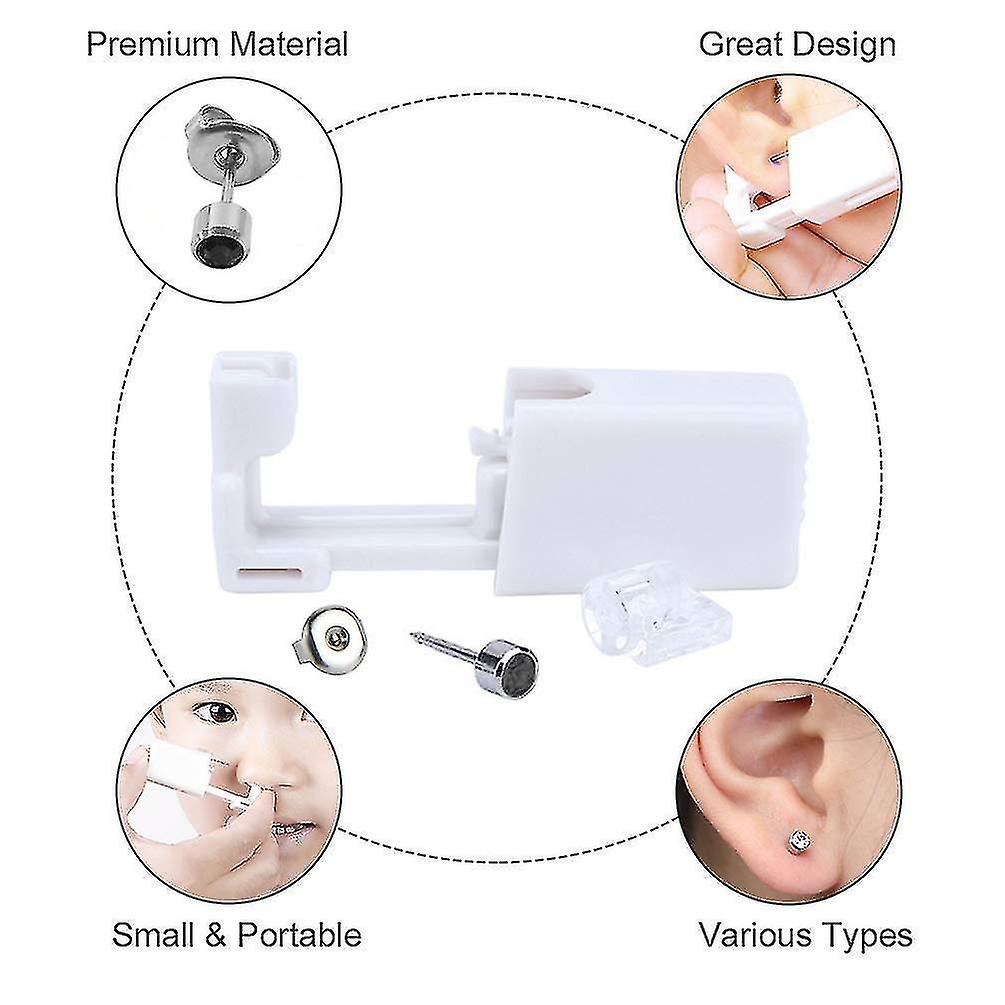 Premium Material

Great Design

Small & Portable

Various Types