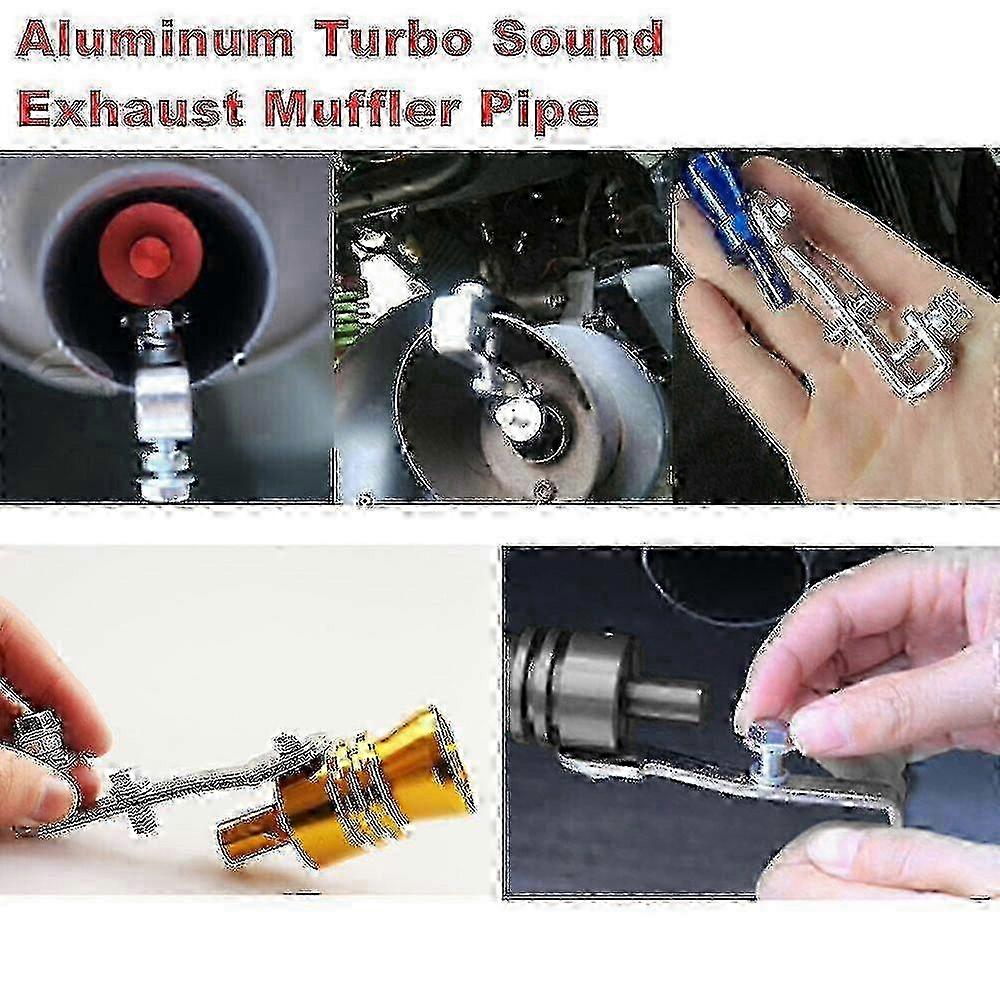 Aluminum Turbo Sound
Exhaust Muffler Pipe