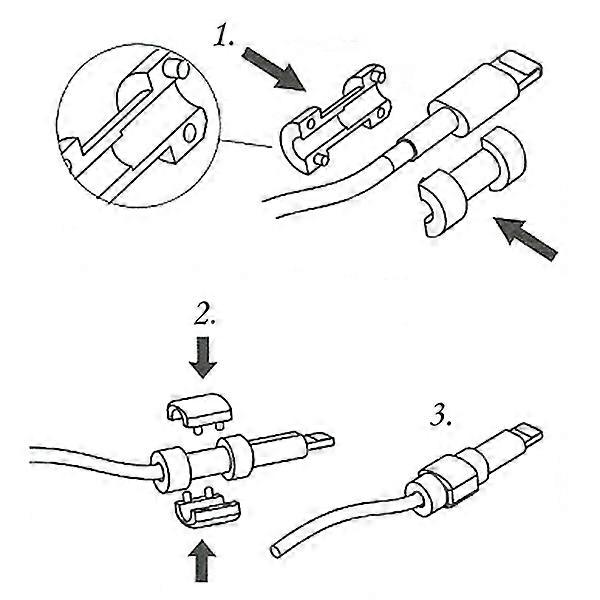 1.

2.

3.