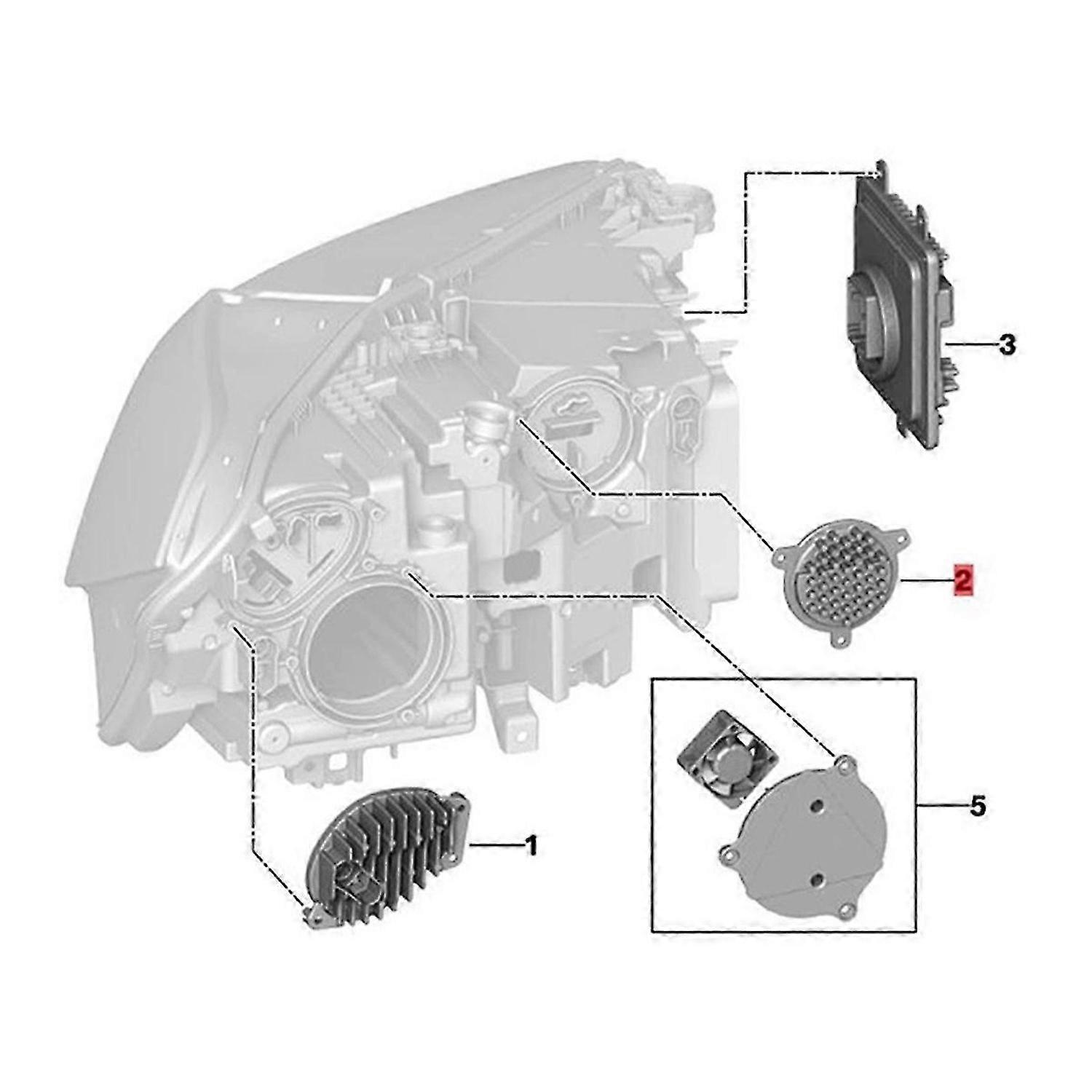 3

2

5

1