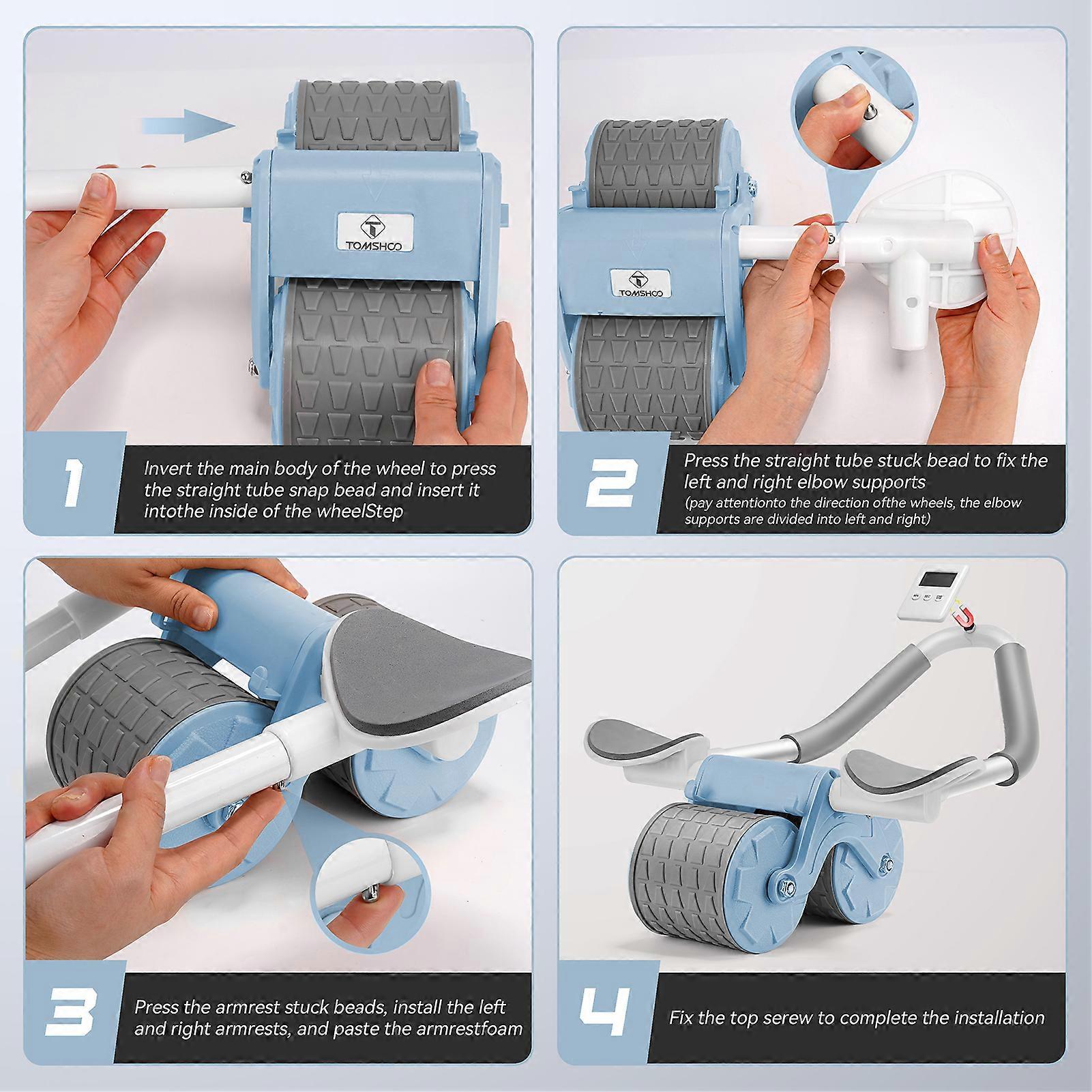 TOMSHOO

1

Invert the main body of the wheel to press the straight tube snap bead and insert it intothe inside of the wheelStep

TOMSHOO

2

Press the straight tube stuck bead to fix the left and right elbow supports

(pay attentionto the direction ofthe wheels, the elbow supports are divided into left and right)

3

Press the armrest stuck beads, install the left and right armrests, and paste the armrestfoam

4

Fix the top serew to complete the installation