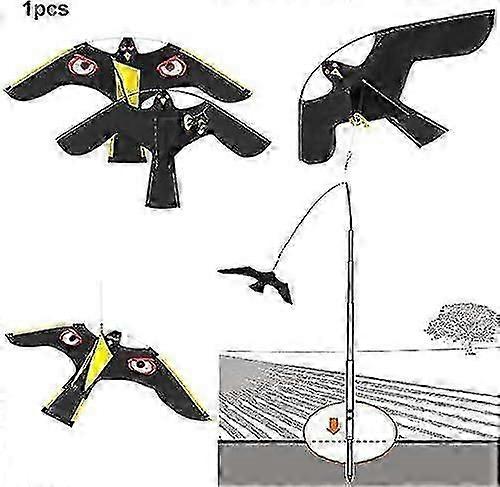 1pcs