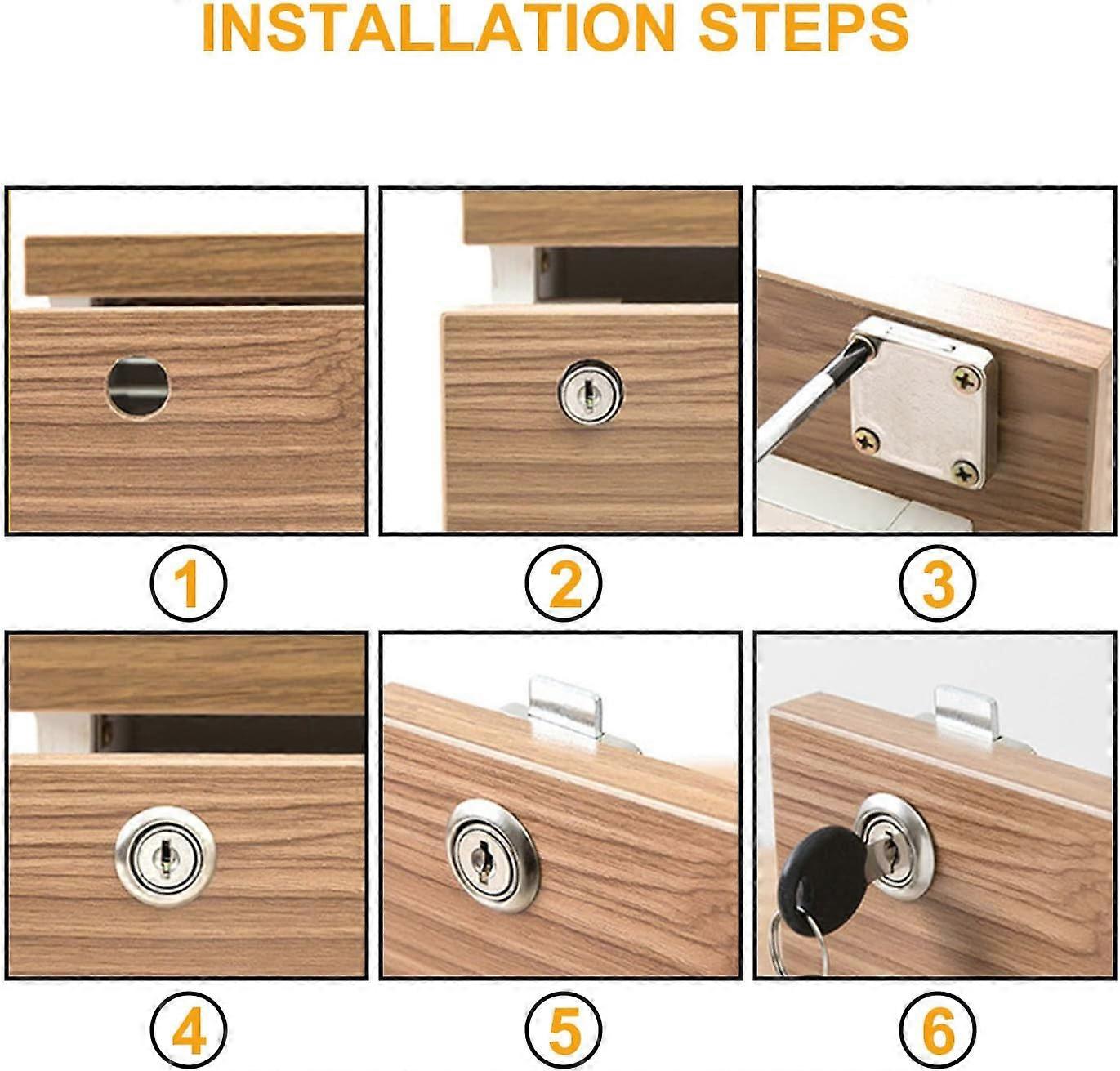 INSTALLATION STEPS

1

2

3

4

5

6