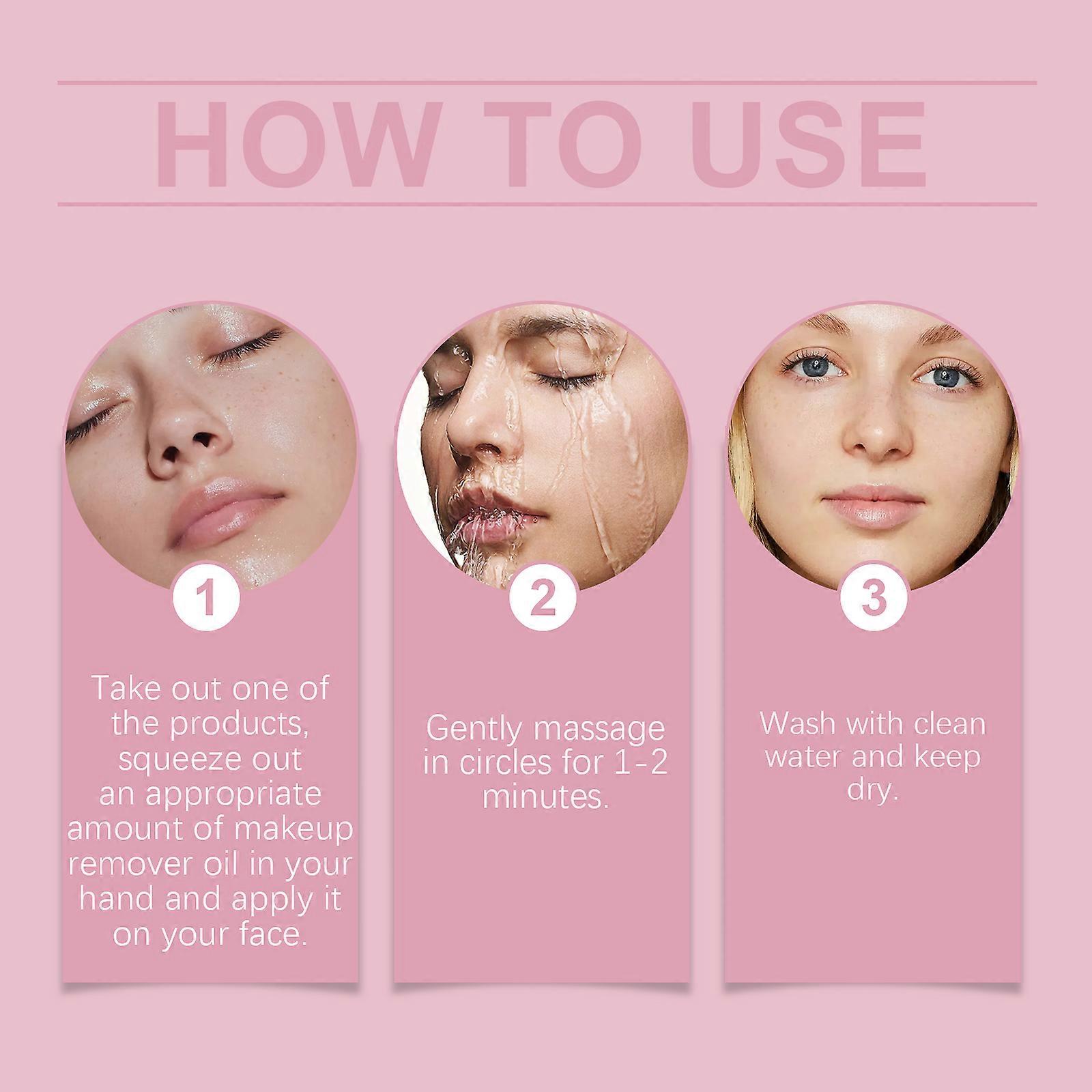 HOW TO USE

1

Take out one of the products, squeeze out an appropriate amount of makeup remover oil in your hand and apply it on your face.

2

Gently massage in circles for 1-2 minutes.

3

Wash with clean water and keep dry.