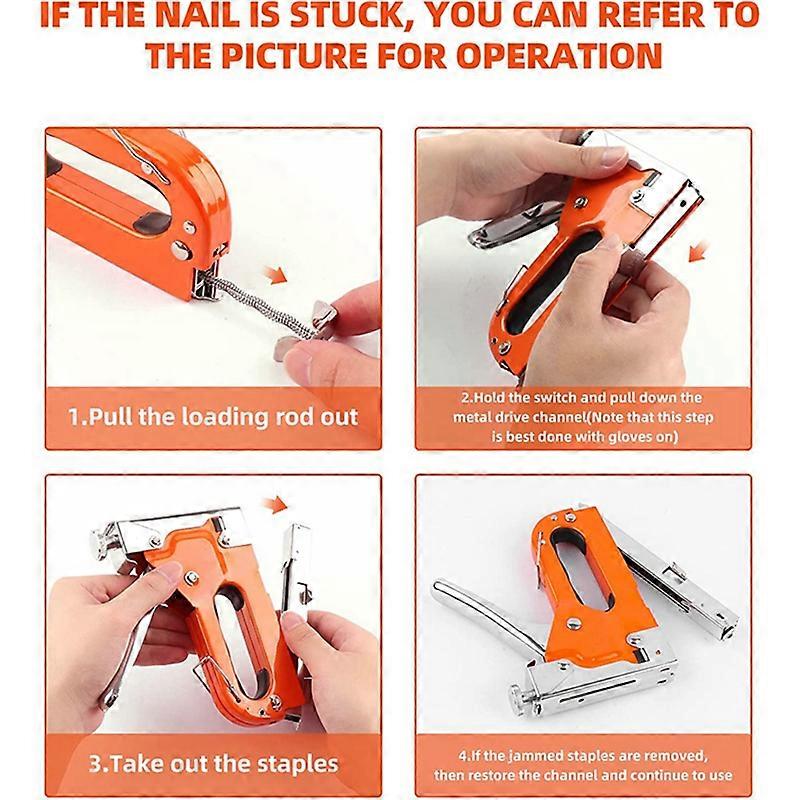 IF THE NAIL IS STUCK, YOU CAN REFER TO THE PICTURE FOR OPERATION

1.Pull the loading rod out

2.Hold the switch and pull down the metal drive channel(Note that this step is best done with gloves on)

3.Take out the staples

4.If the jammed staples are removed, then restore the channel and continue to use