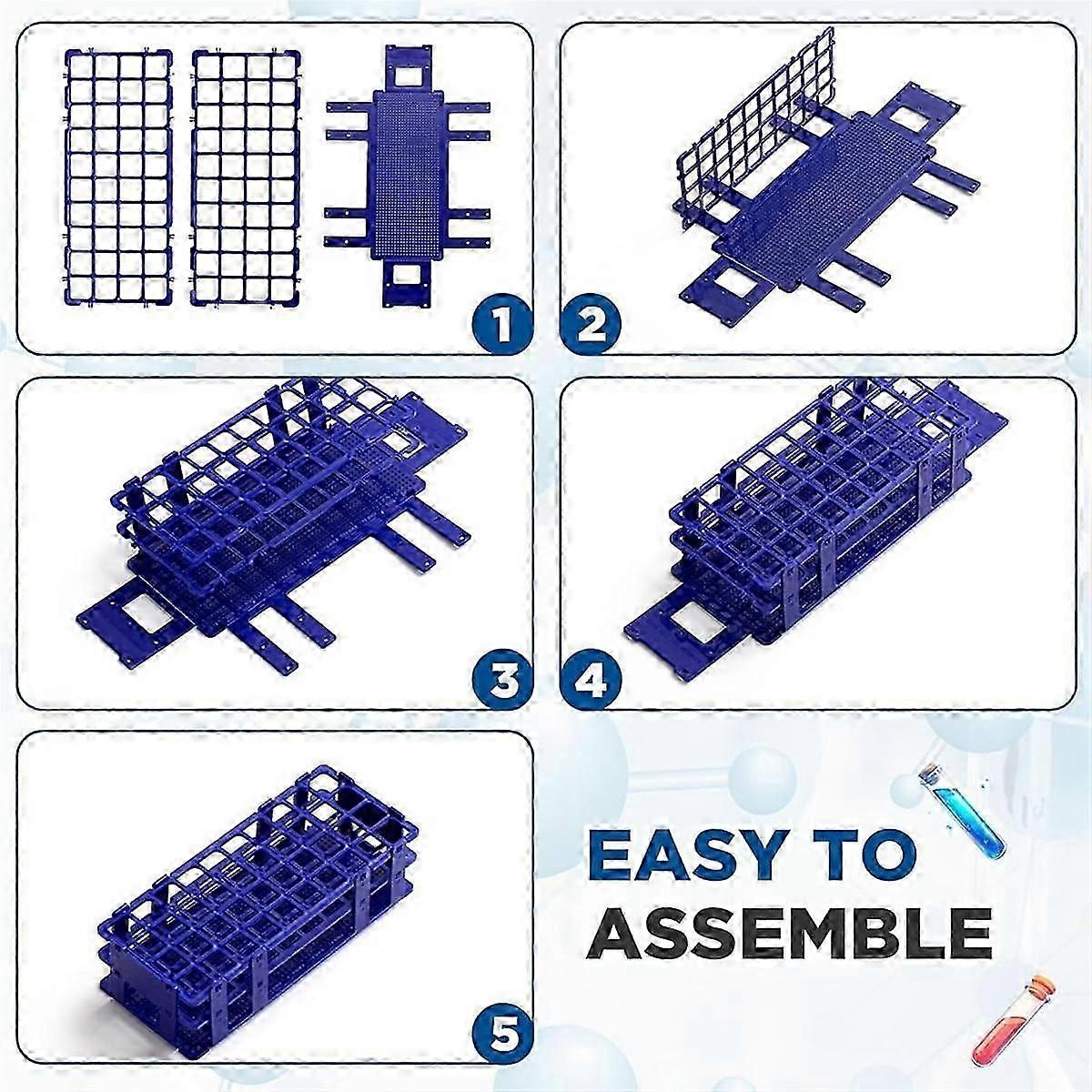 1

2

3

4

5

EASY TO ASSEMBLE