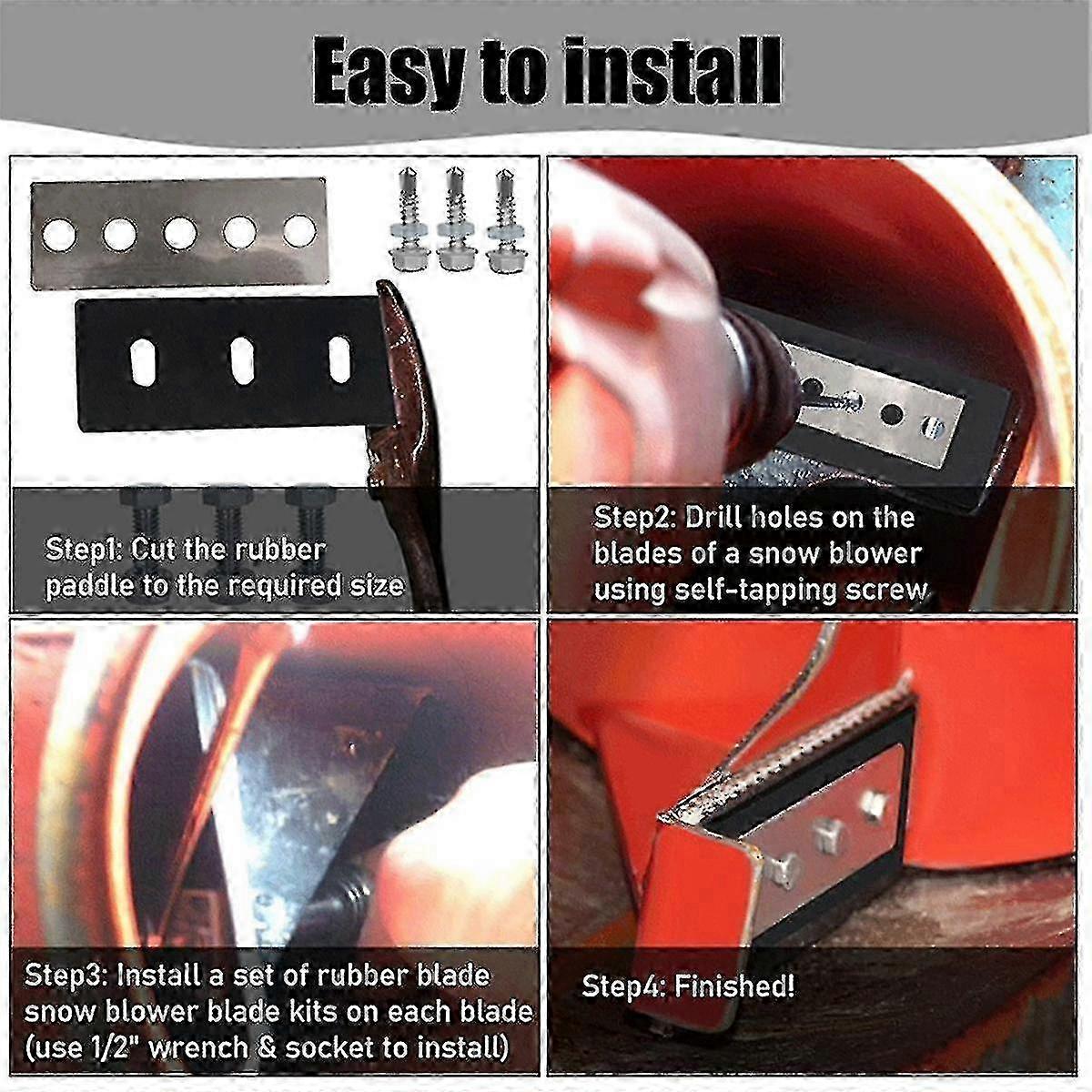 Easy to install

Step1: Cut the rubber paddle to the required size

Step2: Drill holes on the blades of a snow blower using self-tapping screw

Step3: Install a set of rubber blade snow blower blade kits on each blade (use 1/2" wrench & socket to install)

Step4: Finished!