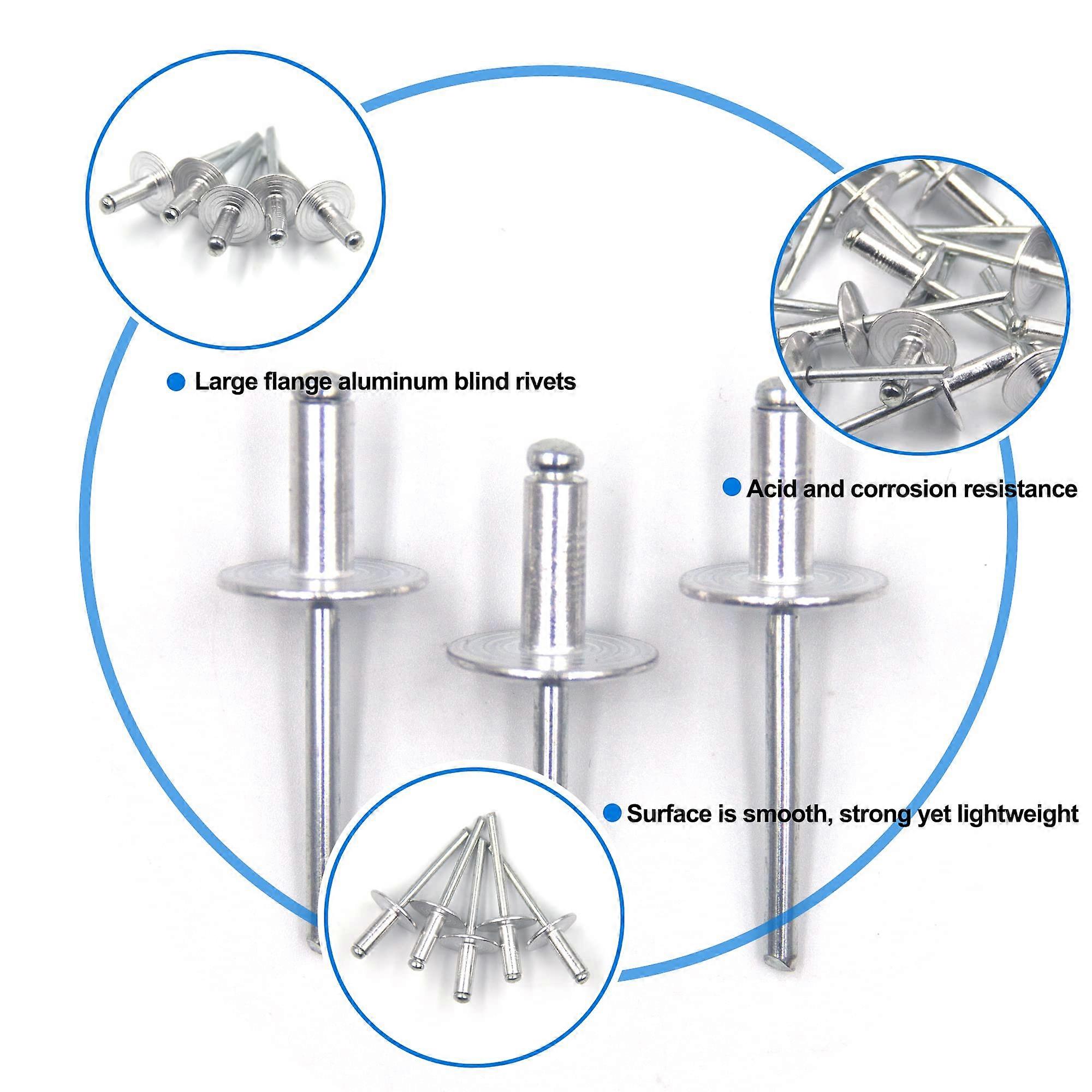 Large flange aluminum blind rivets

Acid and corrosion resistance

Surface is smooth, strong yet lightweight