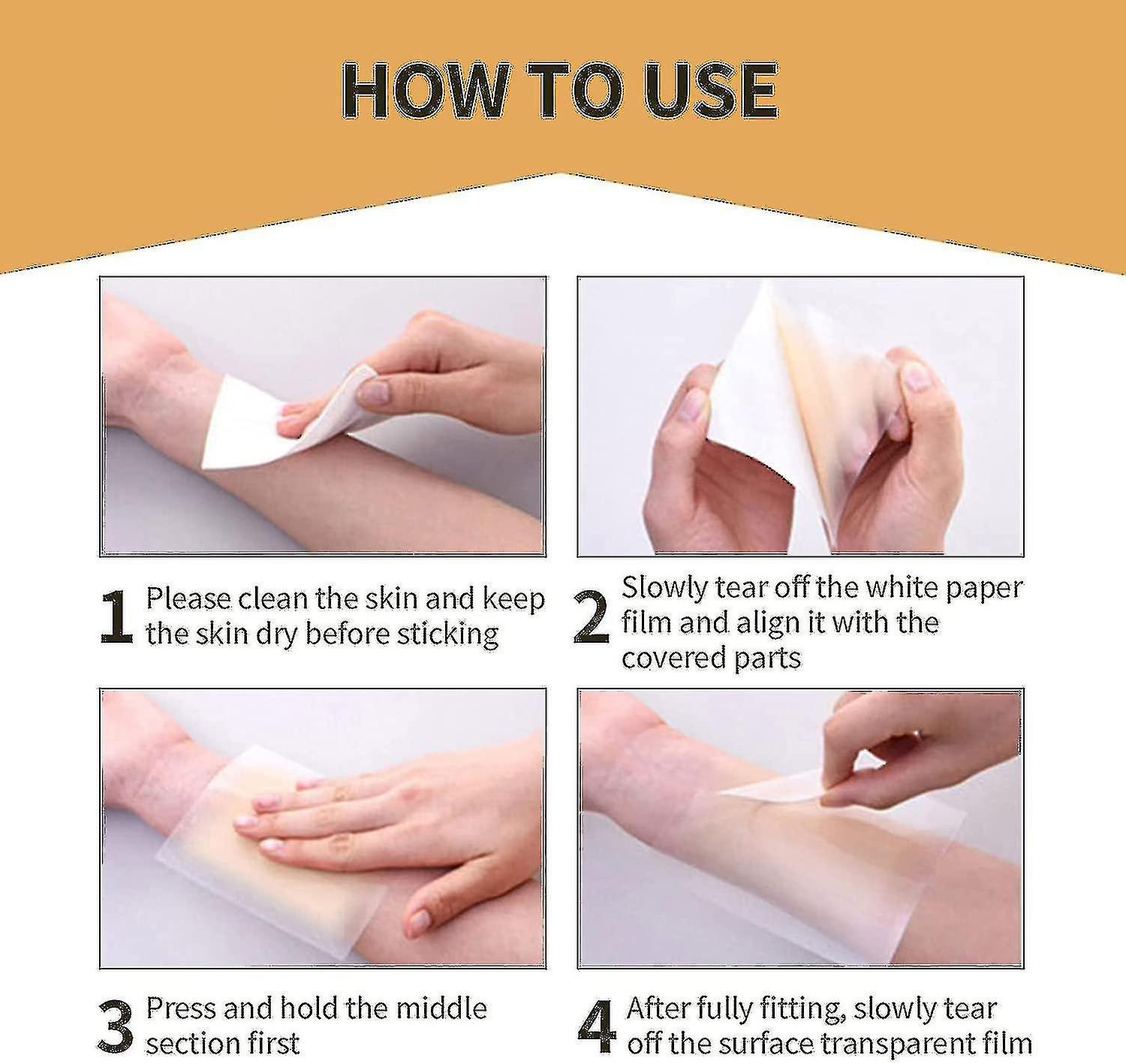 HOW TO USE

1 Please clean the skin and keep the skin dry before sticking

2 Slowly tear off the white paper film and align it with the covered parts

3 Press and hold the middle section first

4 After fully fitting, slowly tear off the surface transparent film