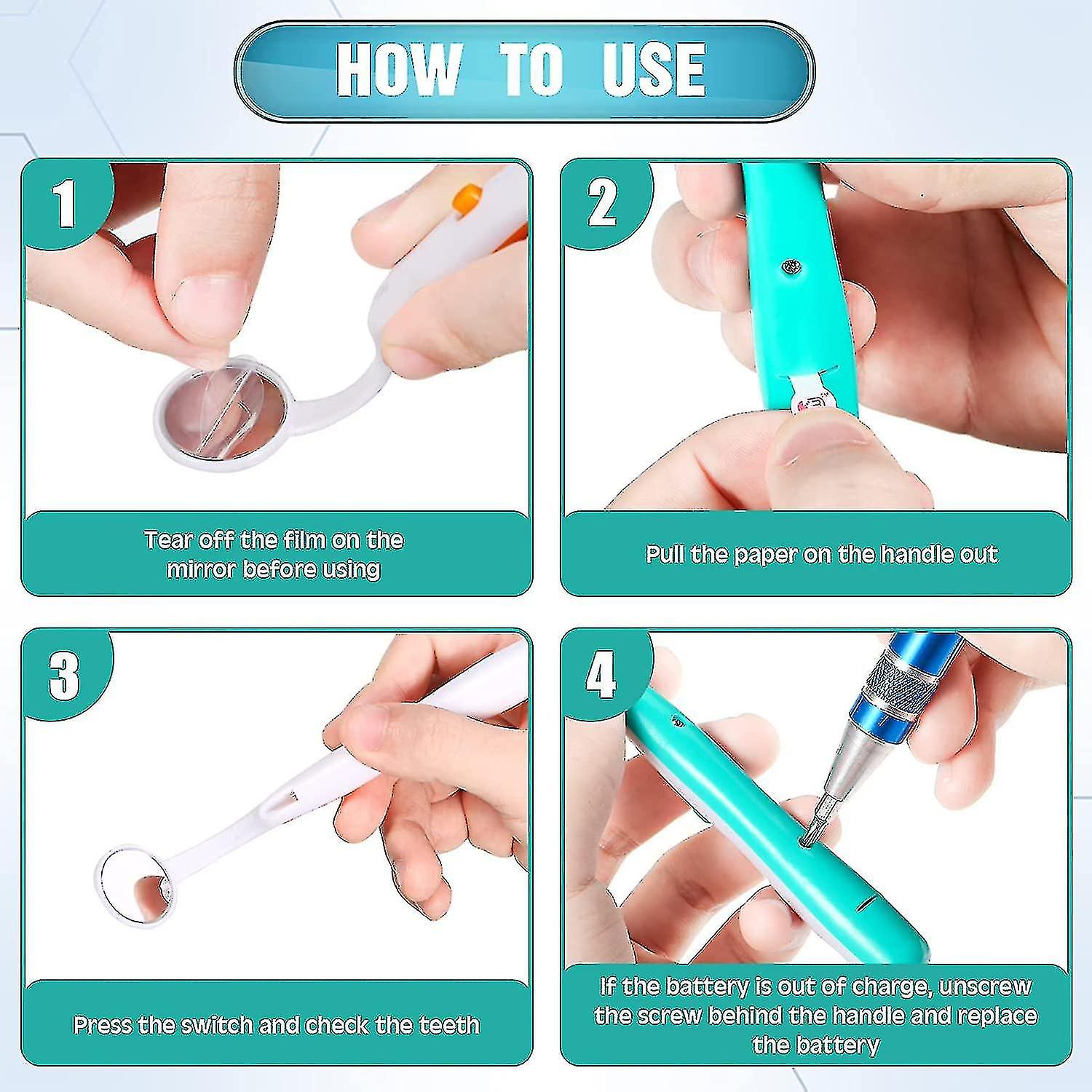 HOW TO USE

1

Tear off the film on the mirror before using

2

Pull the paper on the handle out

3

Press the switch and check the teeth

4

If the battery is out of charge, unscrew the screw behind the handle and replace the battery