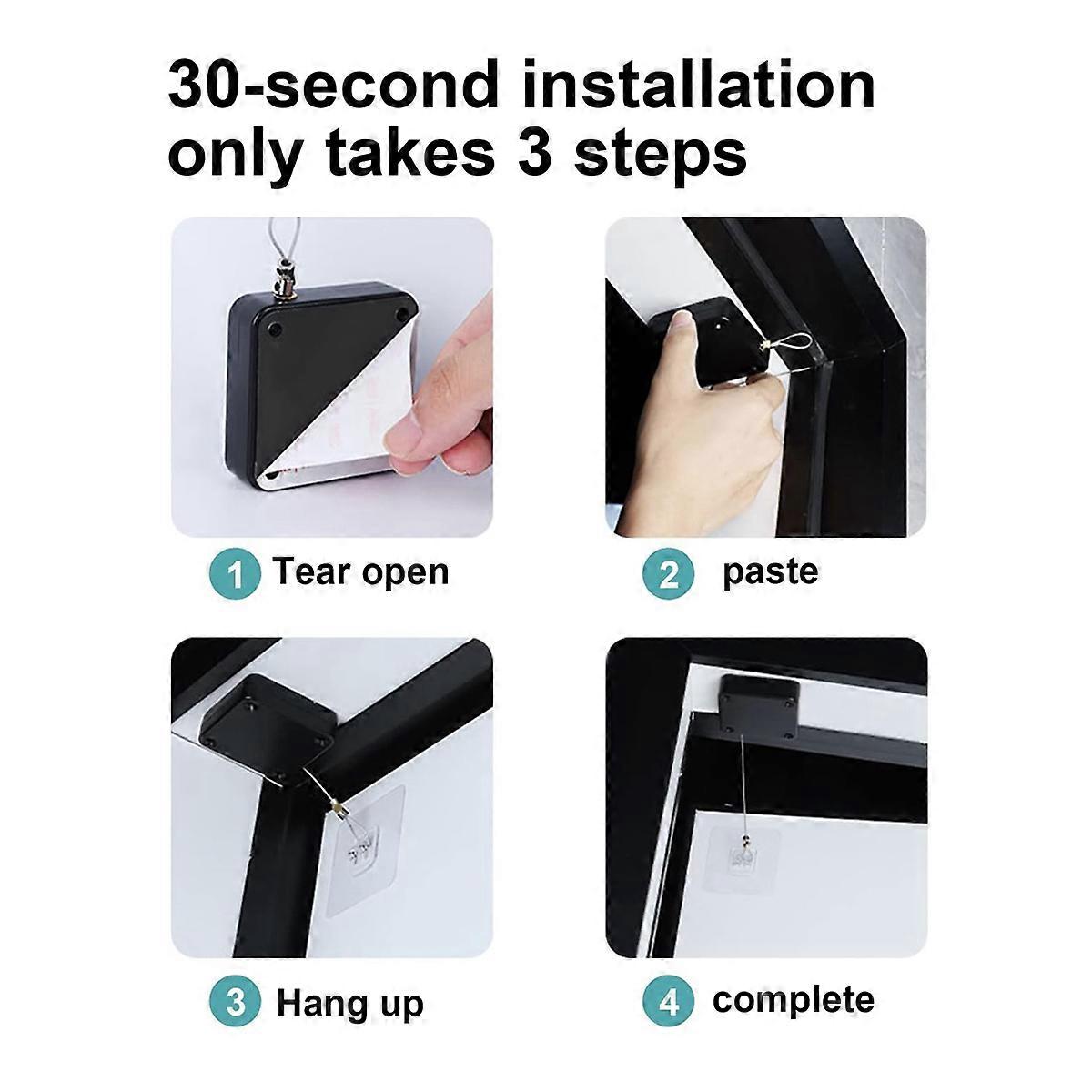 30-second installation only takes 3 steps

1 Tear open

2 paste

3 Hang up

4 complete