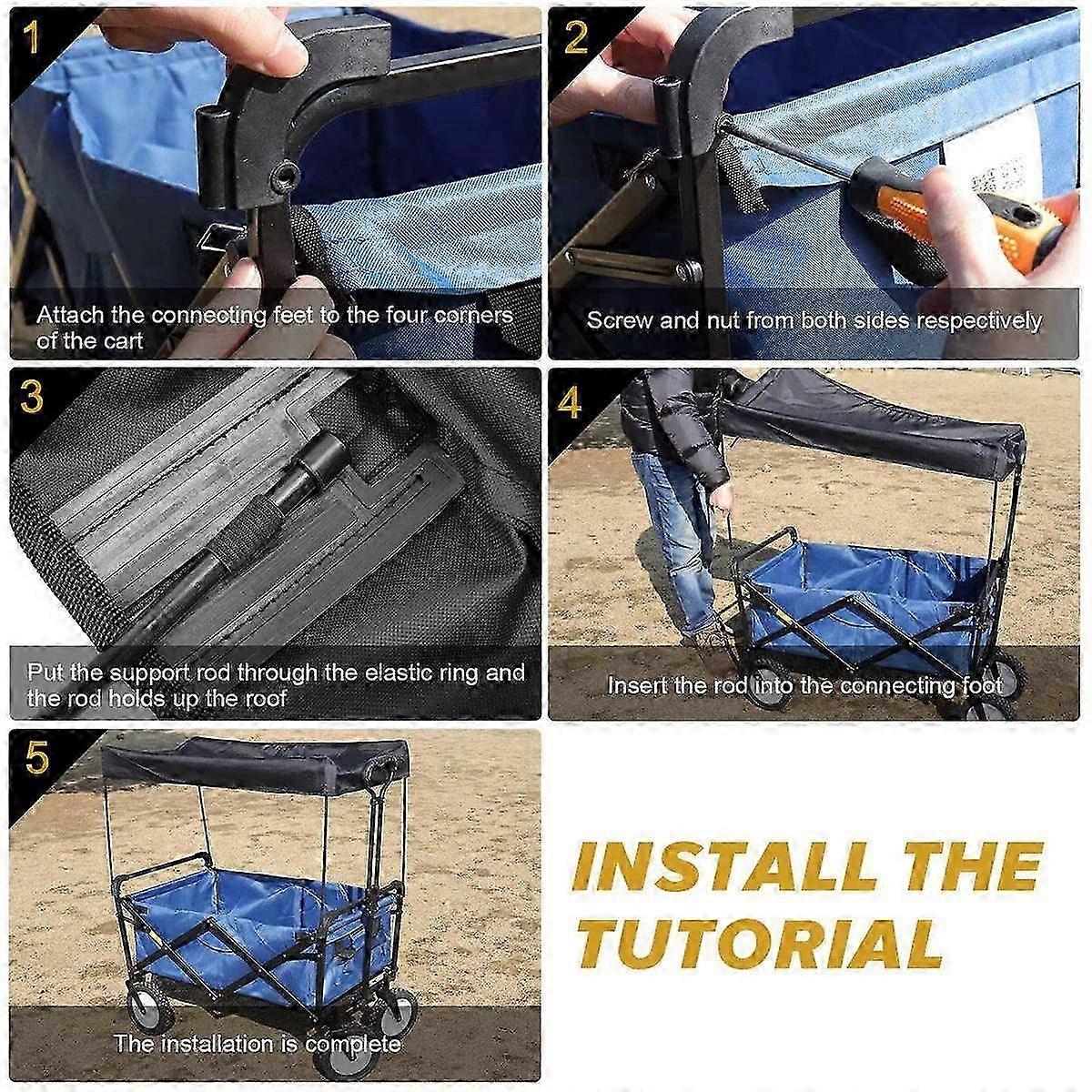 1

Attach the connecting feet to the four corners of the cart

2

Screw and nut from both sides respectively

3

Put the support rod through the elastic ring and the rod holds up the roof

4

Insert the rod into the connecting foot

5

The installation is complete

INSTALL THE TUTORIAL